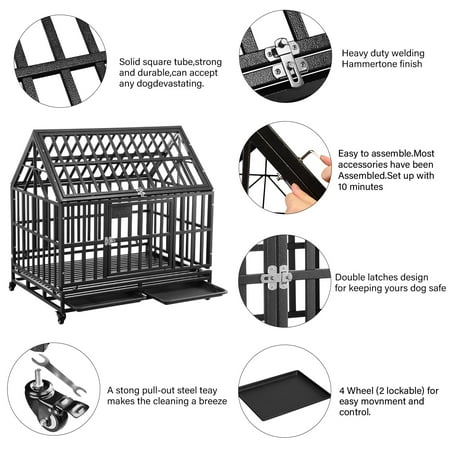 Solid square tube,strong and durable,can accept any dogdevastating.

Heavy duty welding Hammertone finish

Easy to assemble.Most accessories have been Assembled.Set up with 10 minutes

Double latches design for keeping yours dog safe

A stong pull-out steel teay makes the cleaning a breeze

4 Wheel (2 lockable) for easy movnment and control.