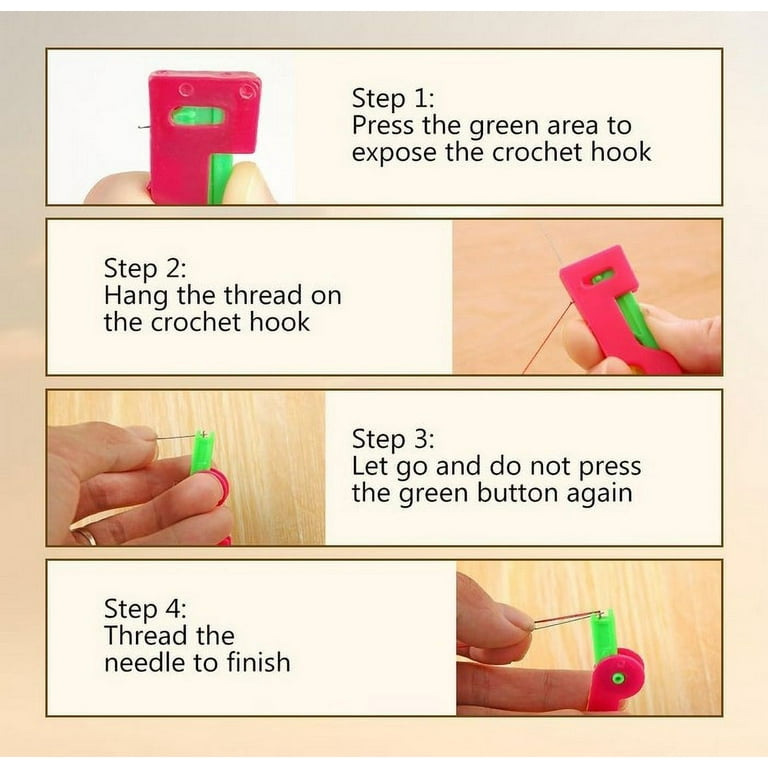 Step 1:
Press the green area to expose the crochet hook

Step 2:
Hang the thread on the crochet hook

Step 3:
Let go and do not press the green button again

Step 4:
Thread the needle to finish