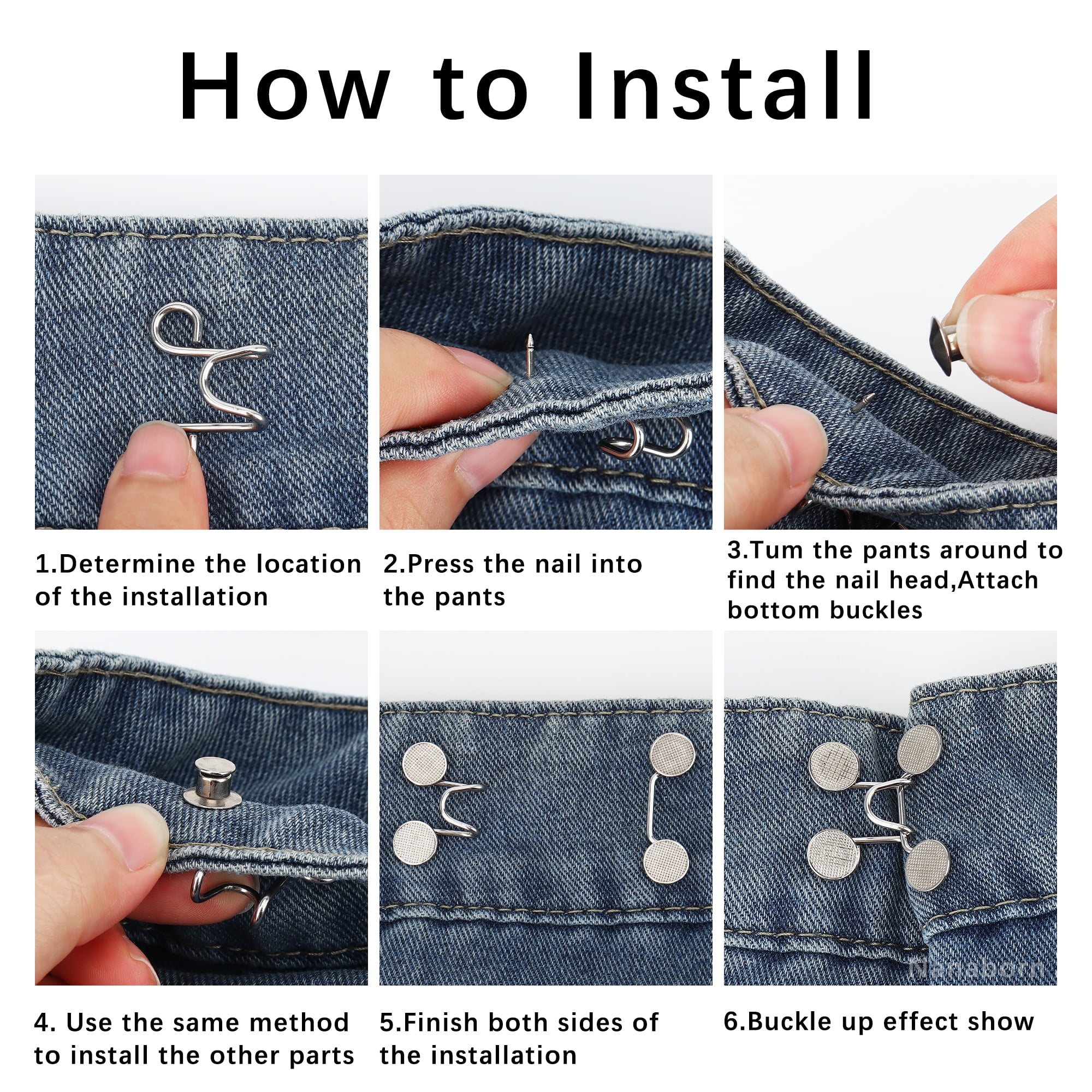 How to Install

1.Determine the location of the installation

2.Press the nail into the pants

3.Tum the pants around to find the nail head,Attach bottom buckles

Nanaborn

4. Use the same method to install the other parts

5.Finish both sides of the installation

6.Buckle up effect show