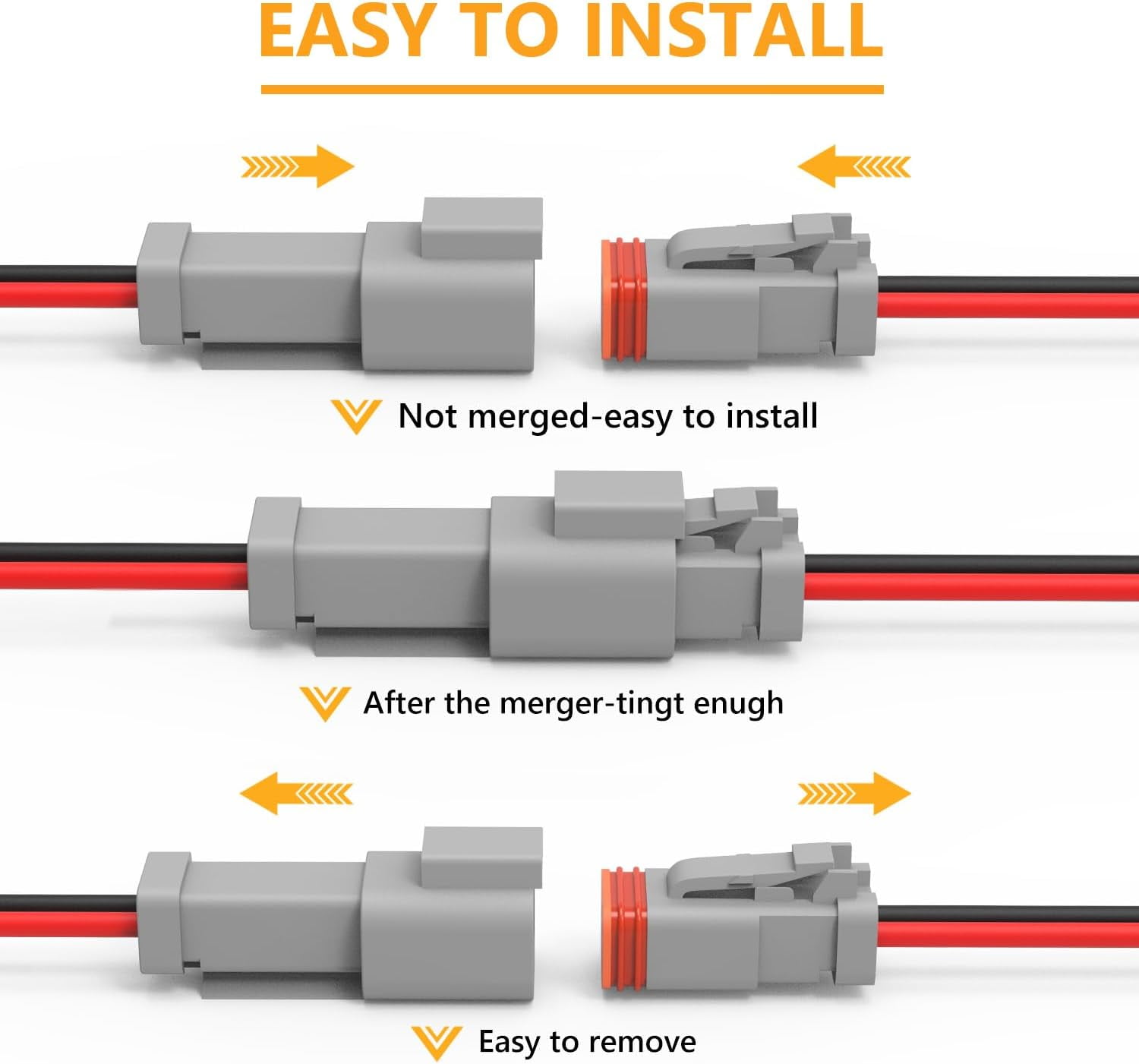 EASY TO INSTALL

Not merged-easy to install

After the merger-tingt enugh

Easy to remove