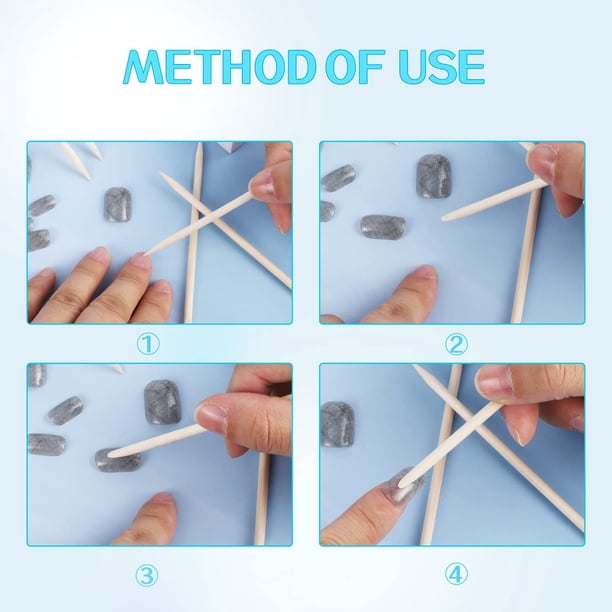 METHOD OF USE

①

②

③

④