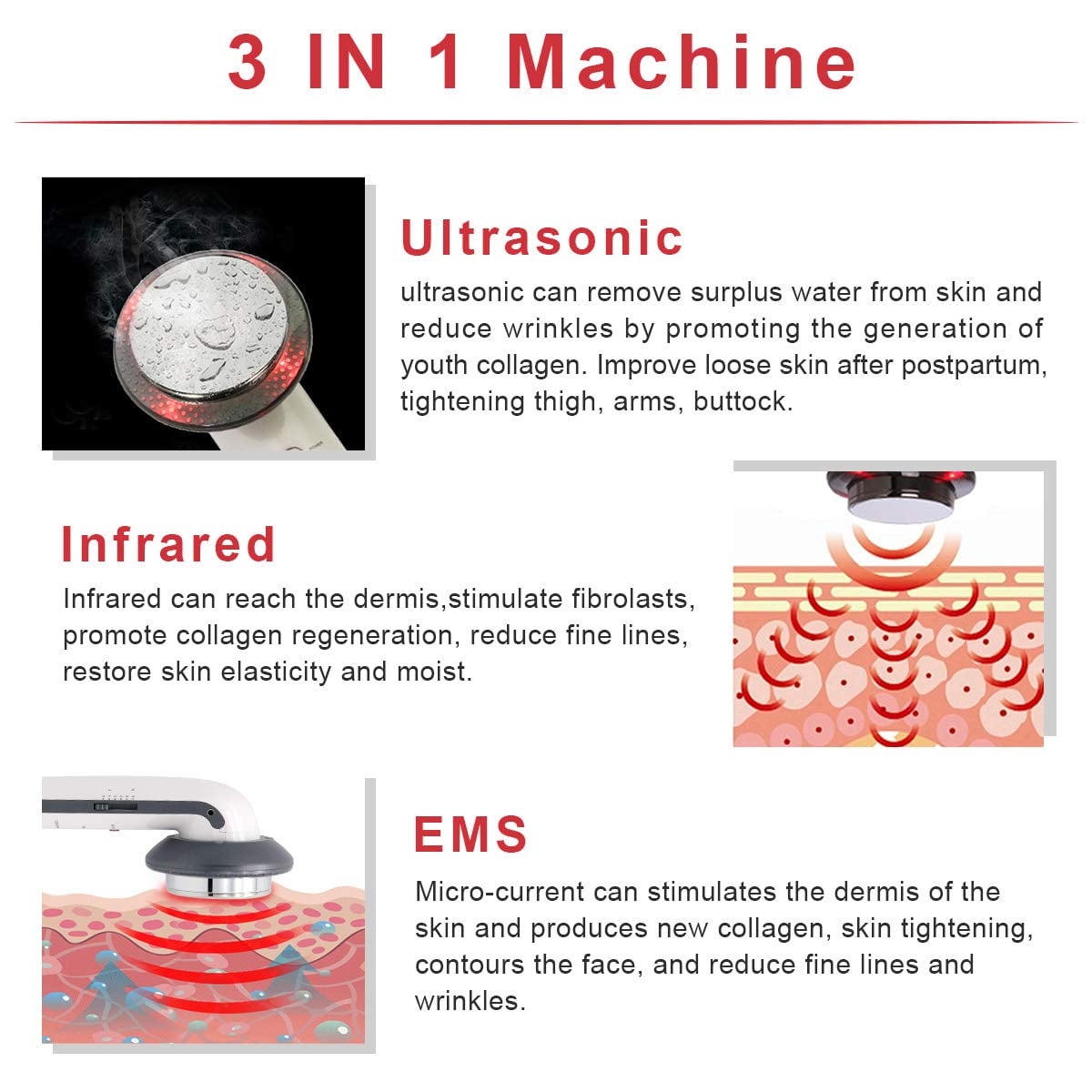 3 IN 1 Machine

Ultrasonic

ultrasonic can remove surplus water from skin and reduce wrinkles by promoting the generation of youth collagen. Improve loose skin after postpartum, tightening thigh, arms, buttock.

Infrared

Infrared can reach the dermis,stimulate fibrolasts, promote collagen regeneration, reduce fine lines, restore skin elasticity and moist.

EMS

Micro-current can stimulates the dermis of the skin and produces new collagen, skin tightening, contours the face, and reduce fine lines and wrinkles.