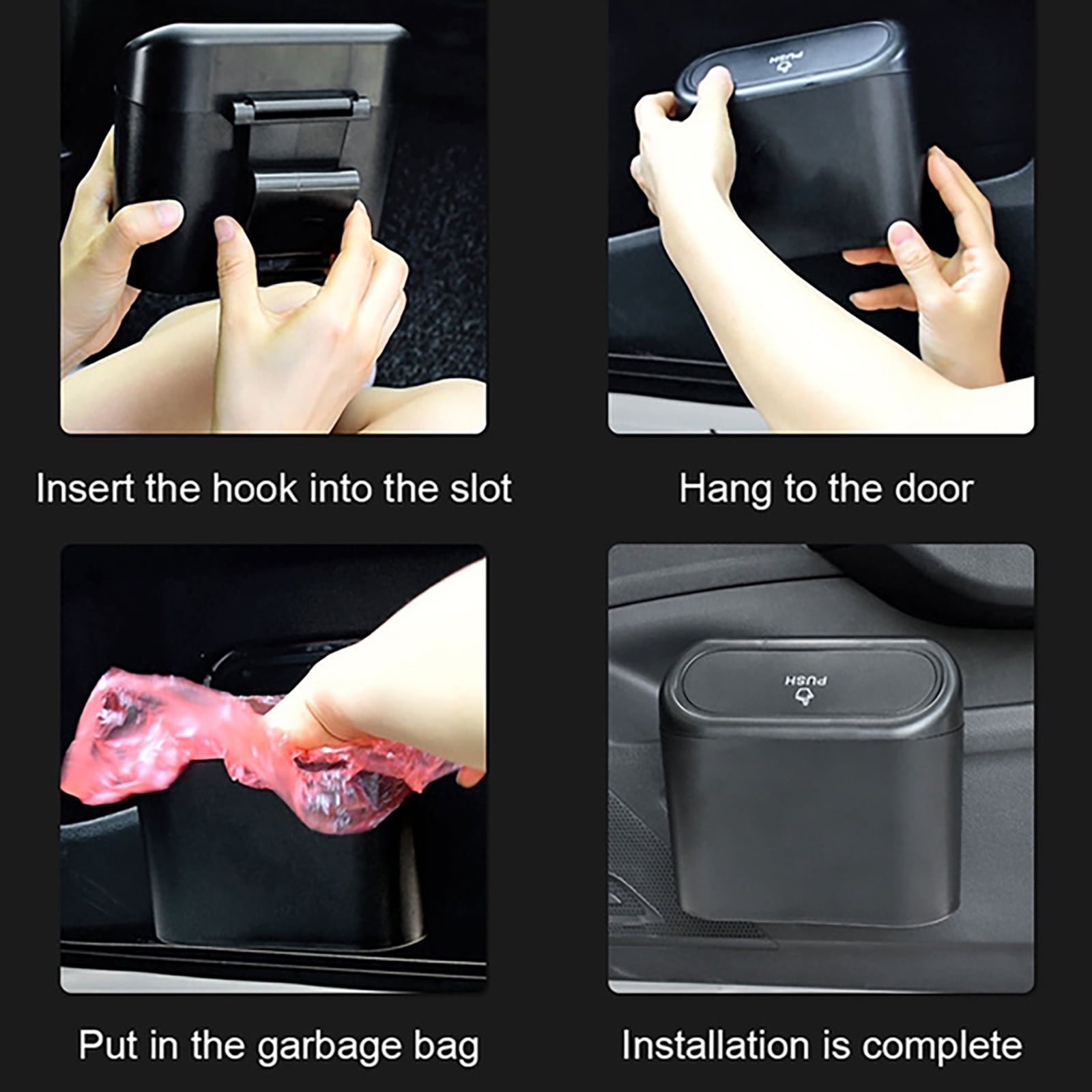 PUSH

Insert the hook into the slot

Hang to the door

PUSH

Put in the garbage bag

Installation is complete