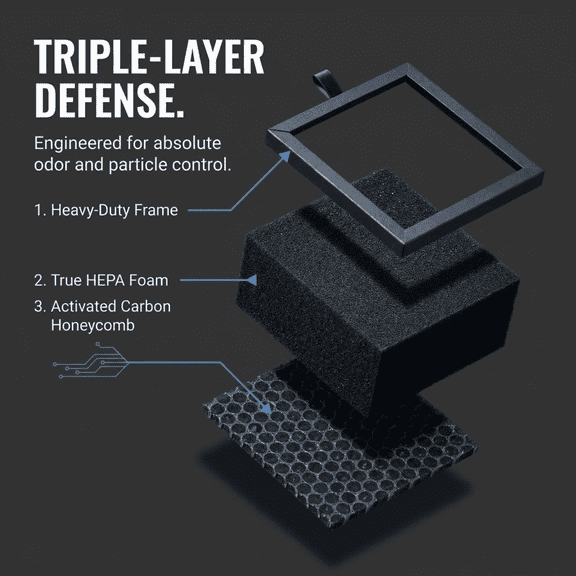 TRIPLE-LAYER DEFENSE.

Engineered for absolute odor and particle control.

1. Heavy-Duty Frame

2. True HEPA Foam

3. Activated Carbon Honeycomb