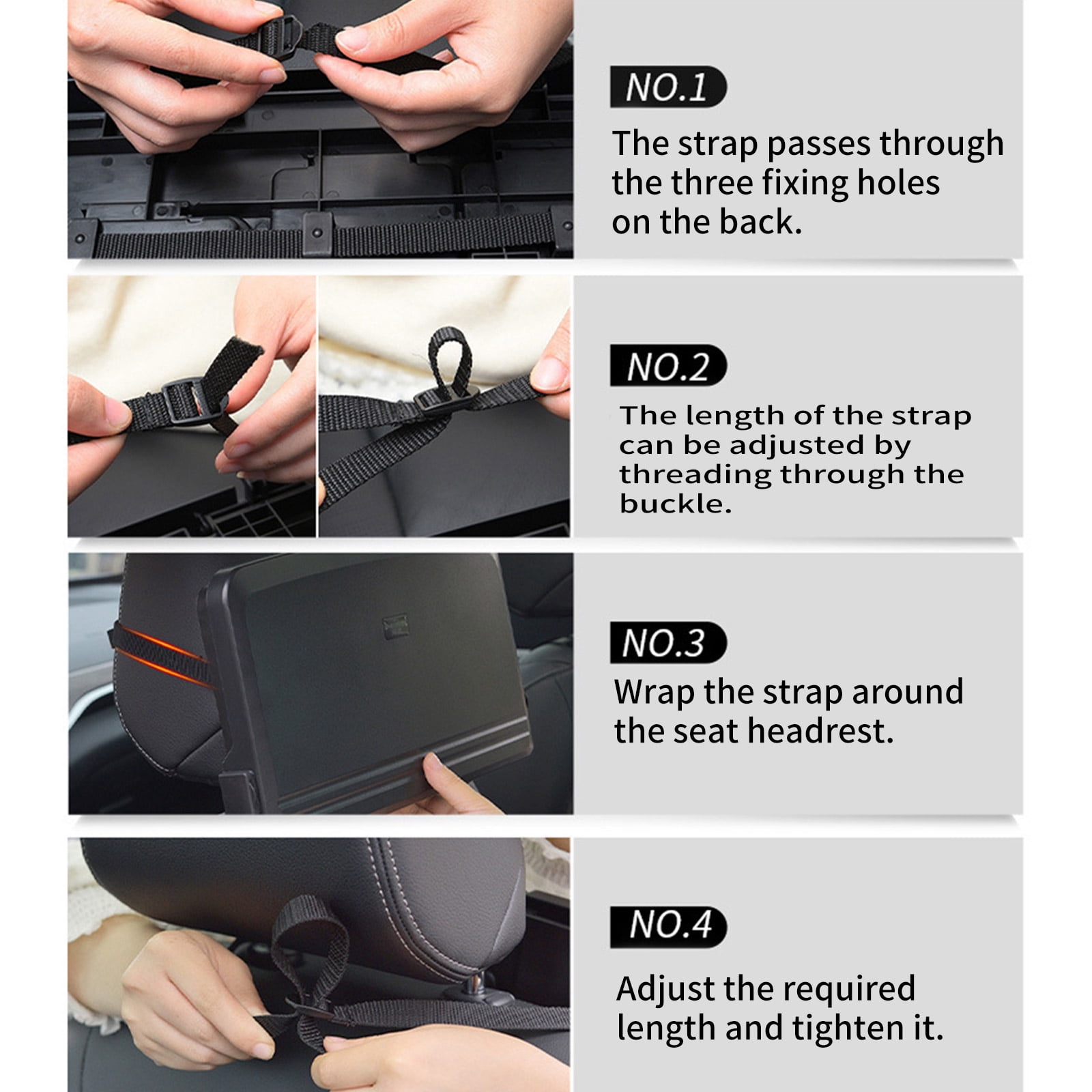 NO.1

The strap passes through the three fixing holes on the back.

NO.2

The length of the strap can be adjusted by threading through the buckle.

NO.3

Wrap the strap around the seat headrest.

NO.4

Adjust the required length and tighten it.