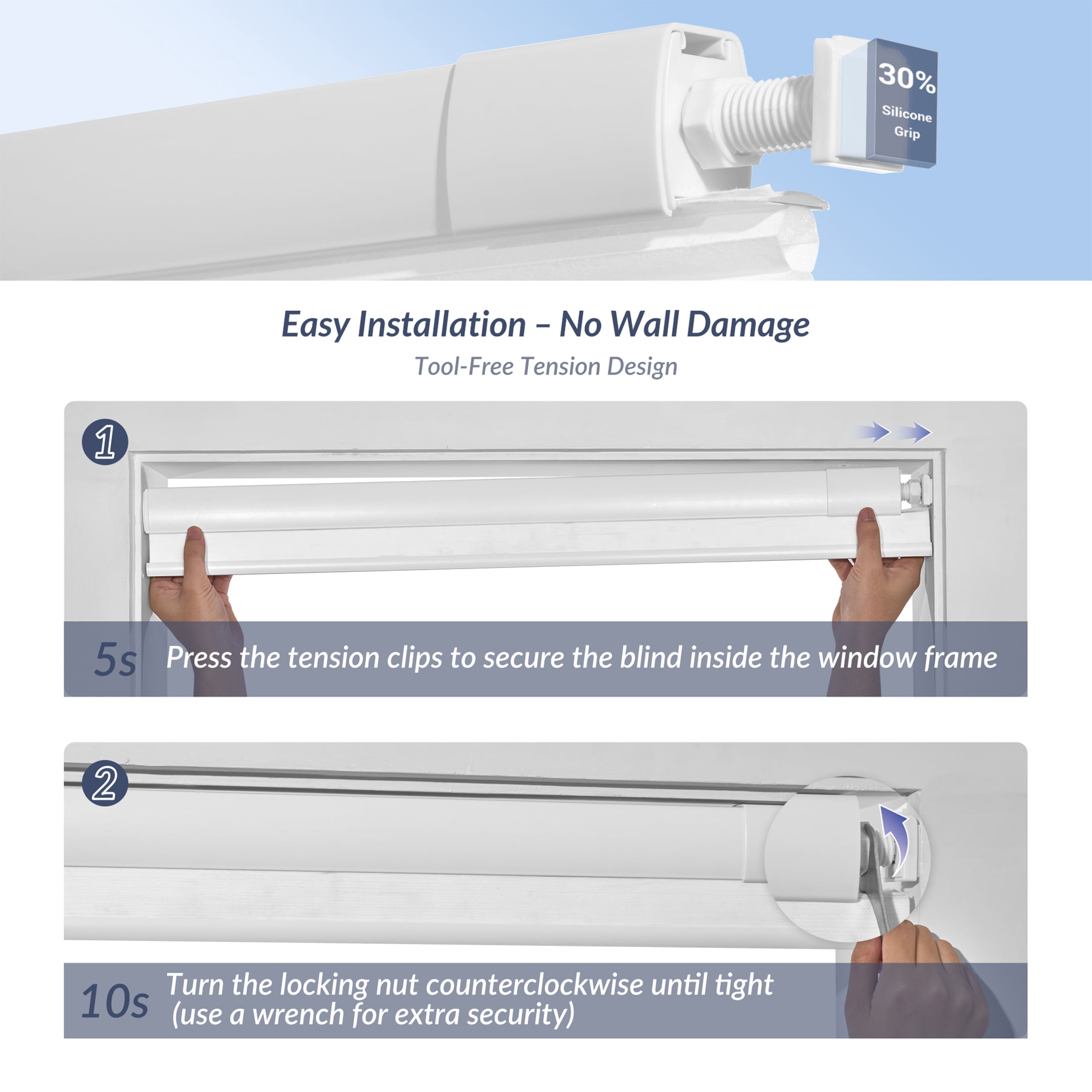 30%
Silicone Grip

Easy Installation – No Wall Damage
Tool-Free Tension Design

1

5s Press the tension clips to secure the blind inside the window frame

2

10s Turn the locking nut counterclockwise until tight (use a wrench for extra security)