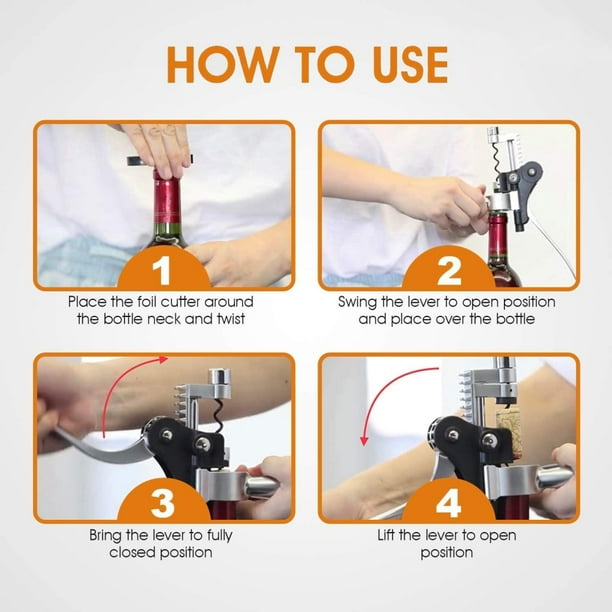 HOW TO USE

1
Place the foil cutter around the bottle neck and twist

2
Swing the lever to open position and place over the bottle

3
Bring the lever to fully closed position

4
Lift the lever to open position