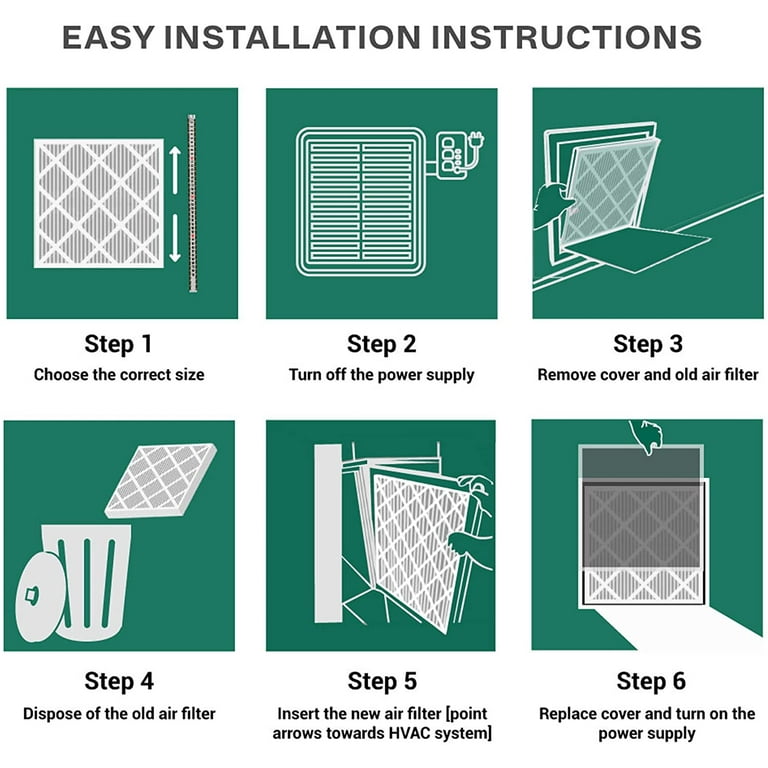 EASY INSTALLATION INSTRUCTIONS

Step 1
Choose the correct size

Step 2
Turn off the power supply

Step 3
Remove cover and old air filter

Step 4
Dispose of the old air filter

Step 5
Insert the new air filter [point arrows towards HVAC system]

Step 6
Replace cover and turn on the power supply