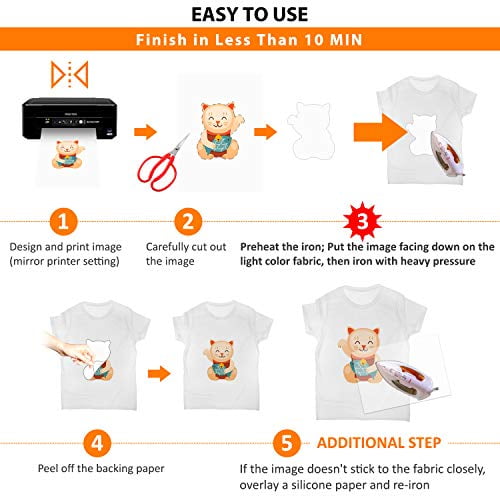 EASY TO USE

Finish in Less Than 10 MIN

1

Design and print image (mirror printer setting)

2

Carefully cut out the image

3

Preheat the iron; Put the image facing down on the light color fabric, then iron with heavy pressure

4

Peel off the backing paper

5 ADDITIONAL STEP

If the image doesn't stick to the fabric closely, overlay a silicone paper and re-iron