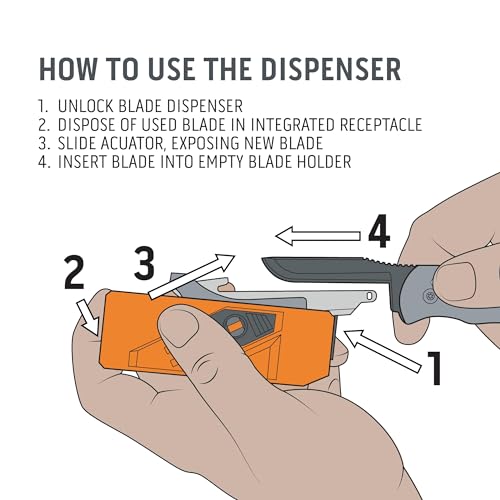 HOW TO USE THE DISPENSER

1. UNLOCK BLADE DISPENSER
2. DISPOSE OF USED BLADE IN INTEGRATED RECEPTACLE
3. SLIDE ACUATOR, EXPOSING NEW BLADE
4. INSERT BLADE INTO EMPTY BLADE HOLDER

4
3
2
1