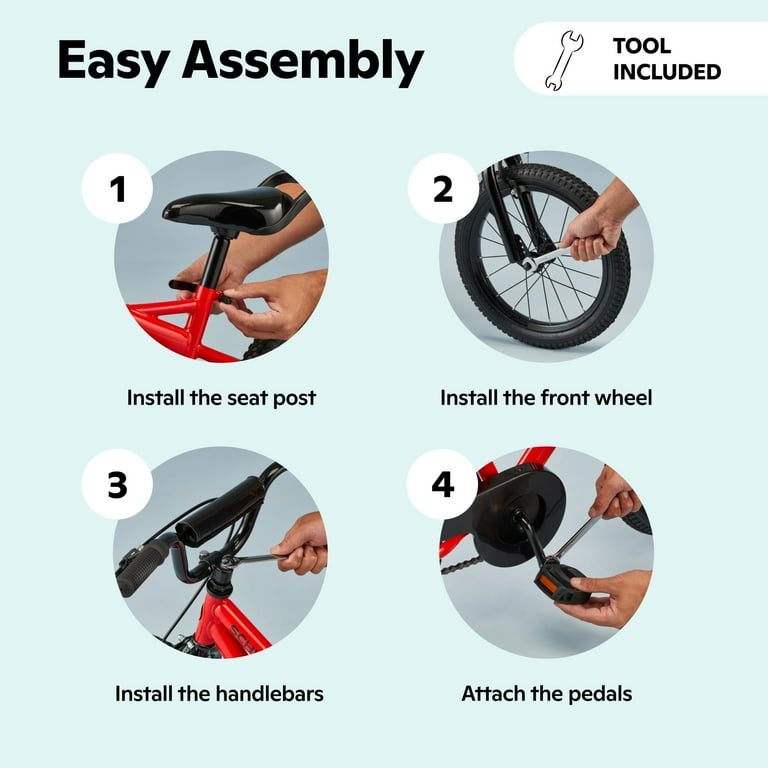 Easy Assembly

TOOL INCLUDED

1

Install the seat post

2

Install the front wheel

3

Install the handlebars

4

Attach the pedals