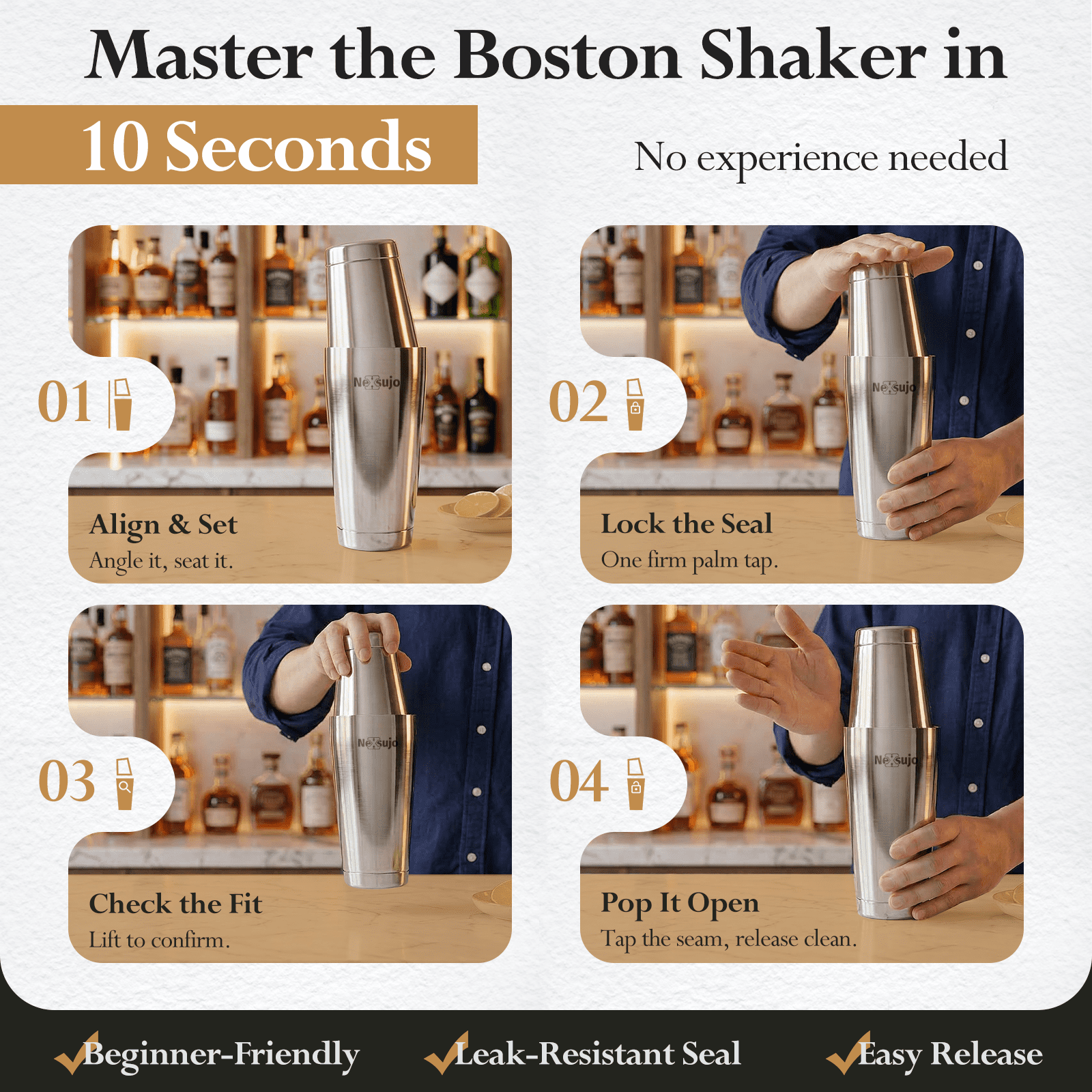 Master the Boston Shaker in

10 Seconds

No experience needed

01

Nexsujo

Align & Set
Angle it, seat it.

02

Nexsujo

Lock the Seal
One firm palm tap.

03

Nexsujo

Check the Fit
Lift to confirm.

04

Nexsujo

Pop It Open
Tap the seam, release clean.

Beginner-Friendly Leak-Resistant Seal Easy Release