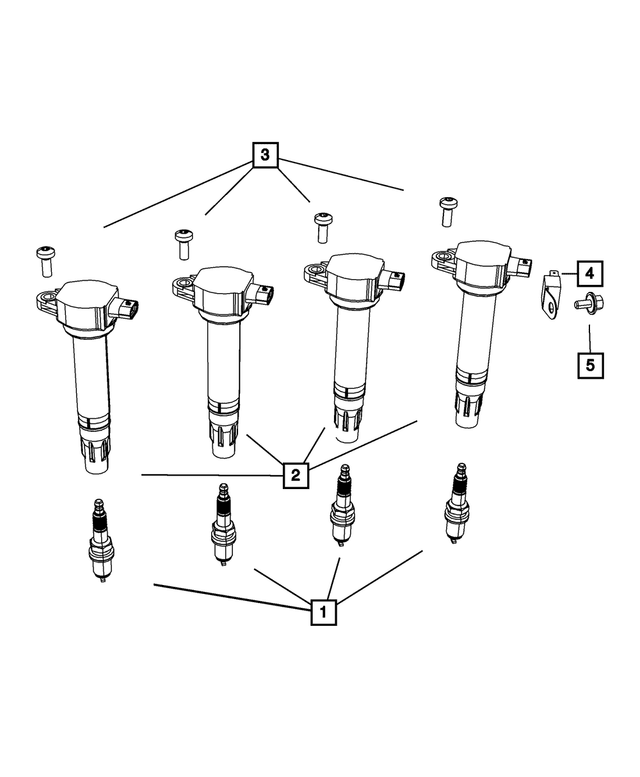 3
4
5
2
1