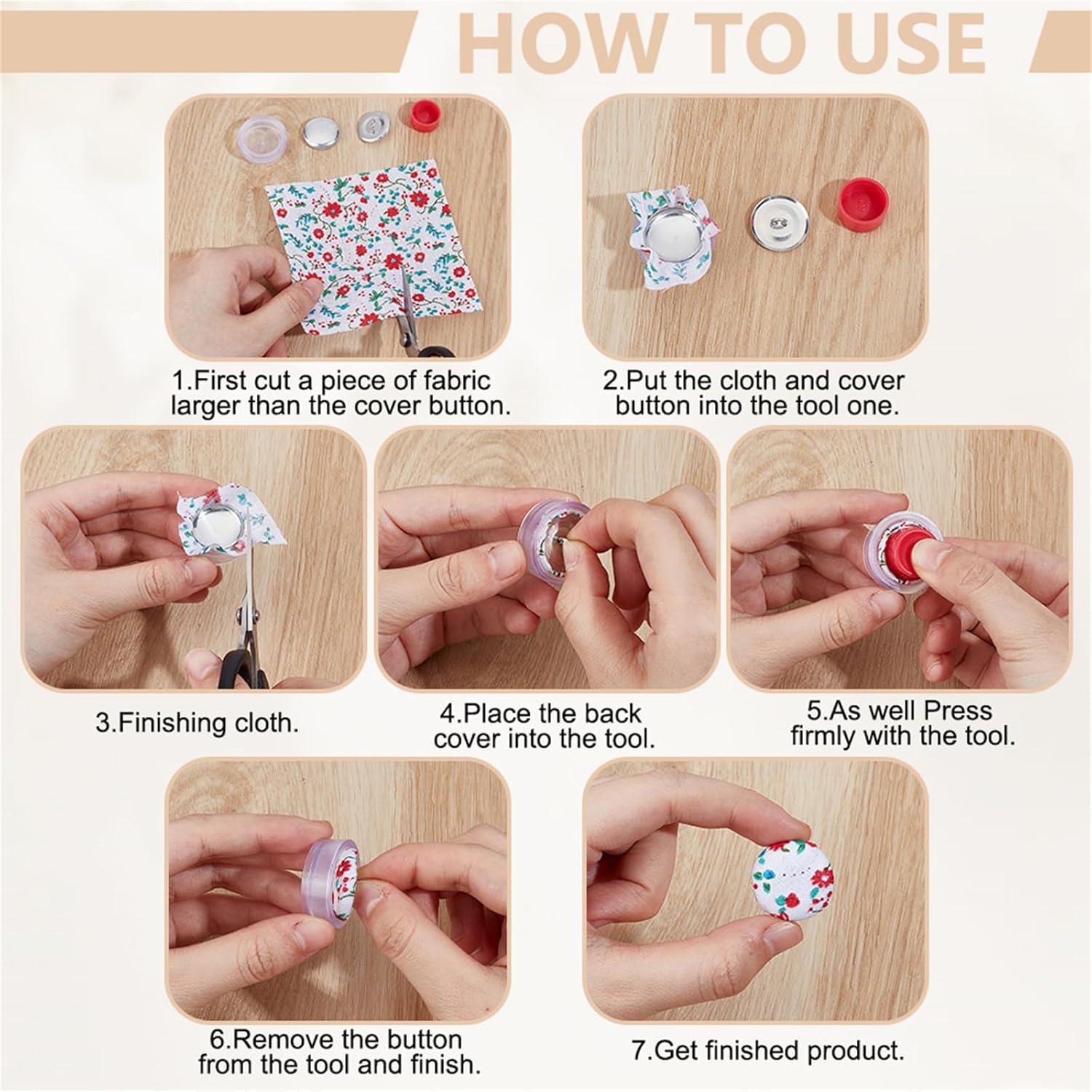 HOW TO USE

1.First cut a piece of fabric larger than the cover button.

2.Put the cloth and cover button into the tool one.

3.Finishing cloth.

4.Place the back cover into the tool.

5.As well Press firmly with the tool.

6.Remove the button from the tool and finish.

7.Get finished product.