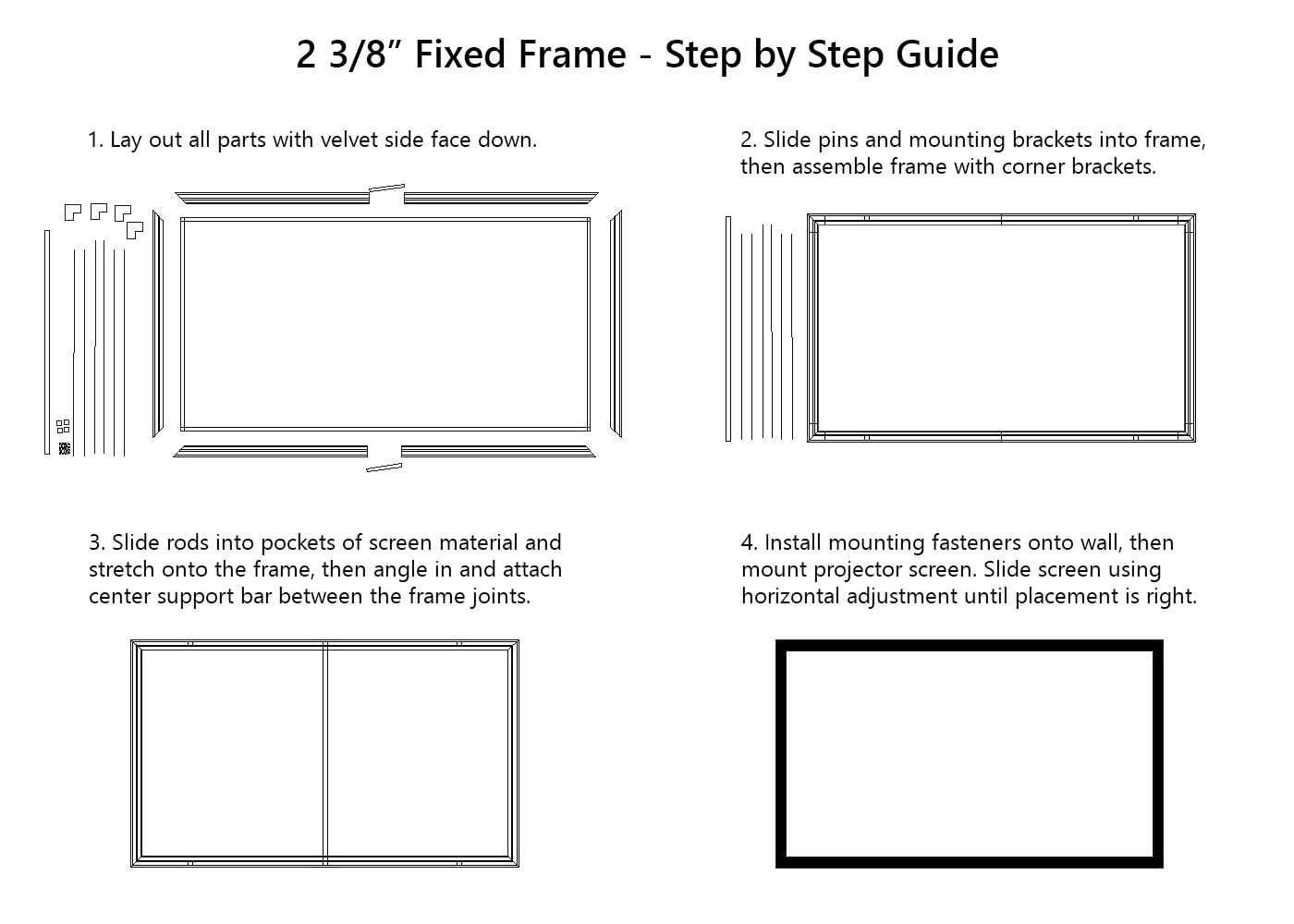 2 3/8” Fixed Frame - Step by Step Guide

1. Lay out all parts with velvet side face down.

2. Slide pins and mounting brackets into frame, then assemble frame with corner brackets.

3. Slide rods into pockets of screen material and stretch onto the frame, then angle in and attach center support bar between the frame joints.

4. Install mounting fasteners onto wall, then mount projector screen. Slide screen using horizontal adjustment until placement is right.