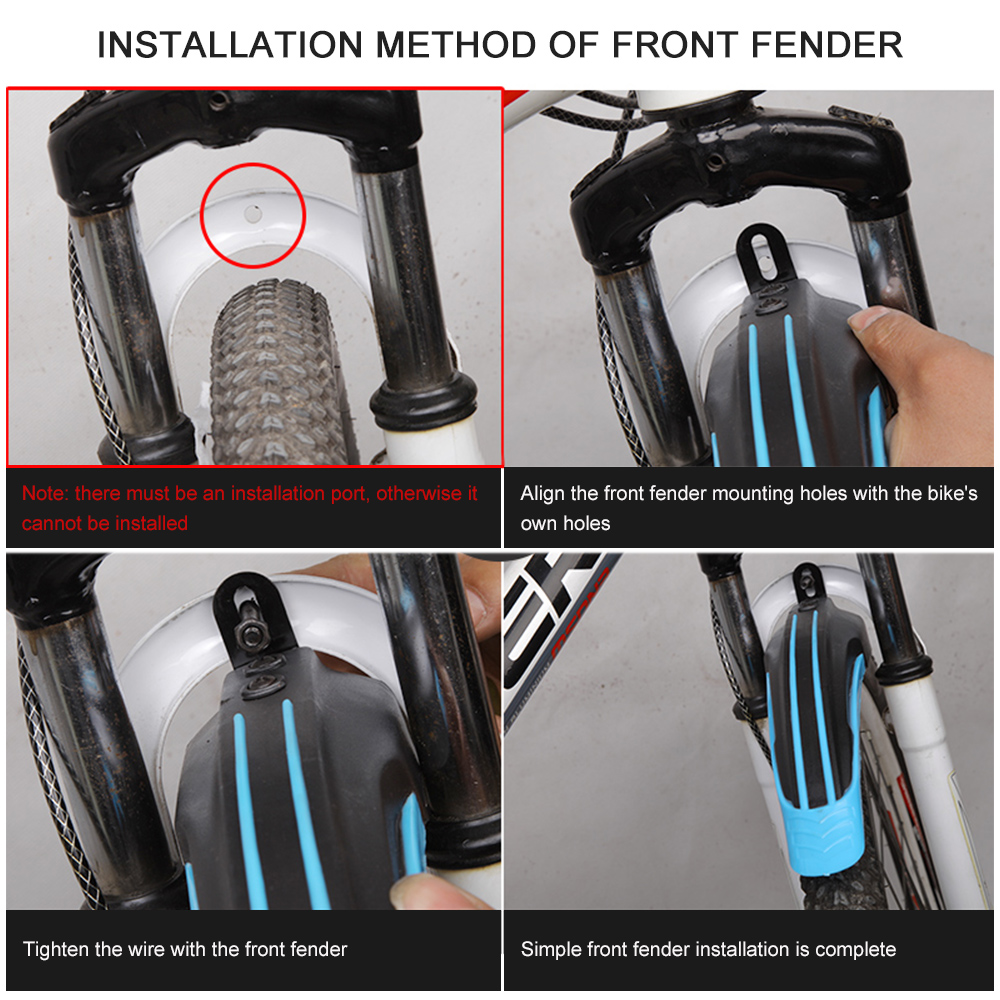 INSTALLATION METHOD OF FRONT FENDER

Note: there must be an installation port, otherwise it cannot be installed

Align the front fender mounting holes with the bike's own holes

Tighten the wire with the front fender

Simple front fender installation is complete