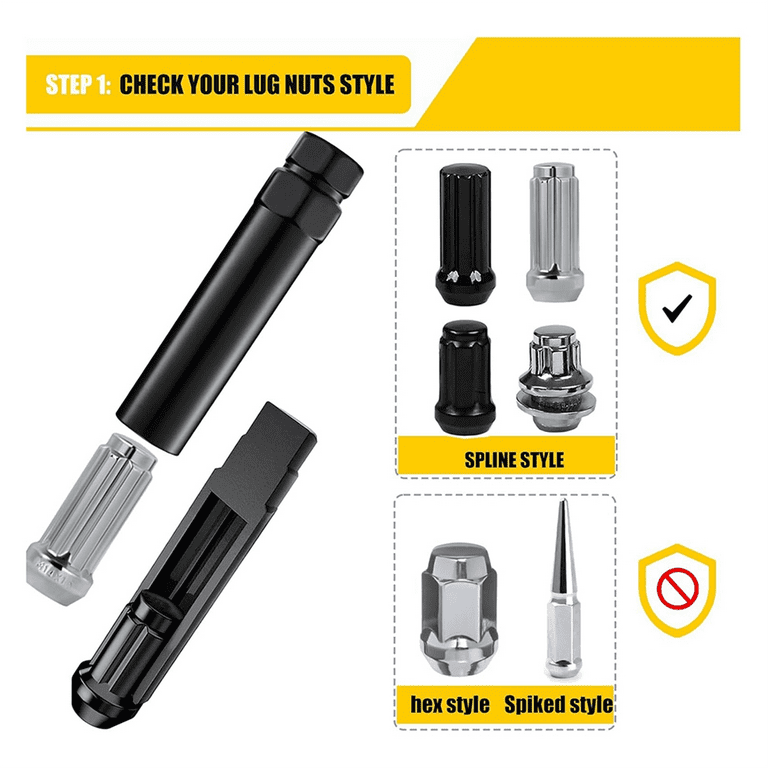 STEP 1: CHECK YOUR LUG NUTS STYLE

SPLINE STYLE

hex style Spiked style