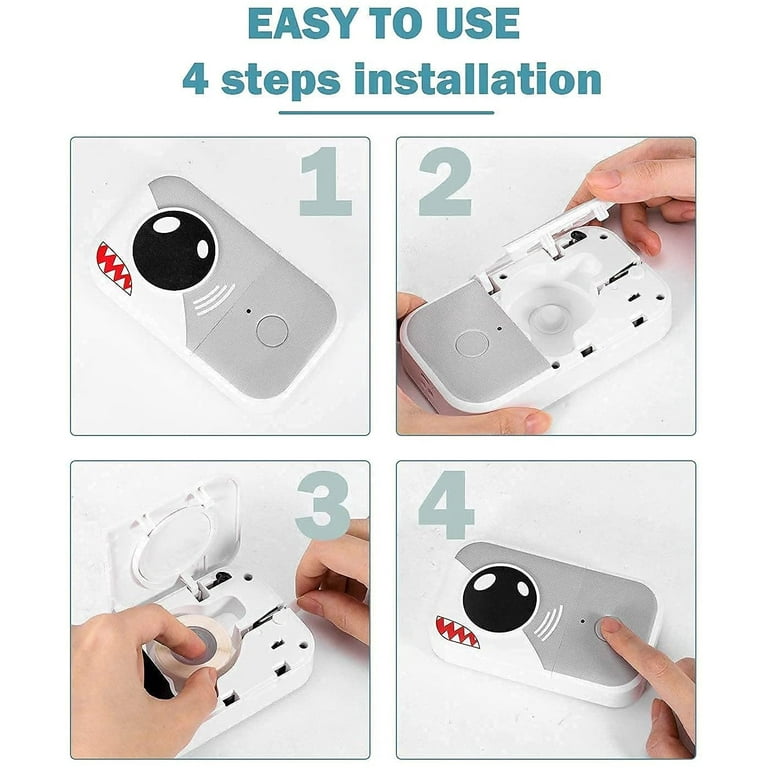 EASY TO USE
4 steps installation

1

2

3

4