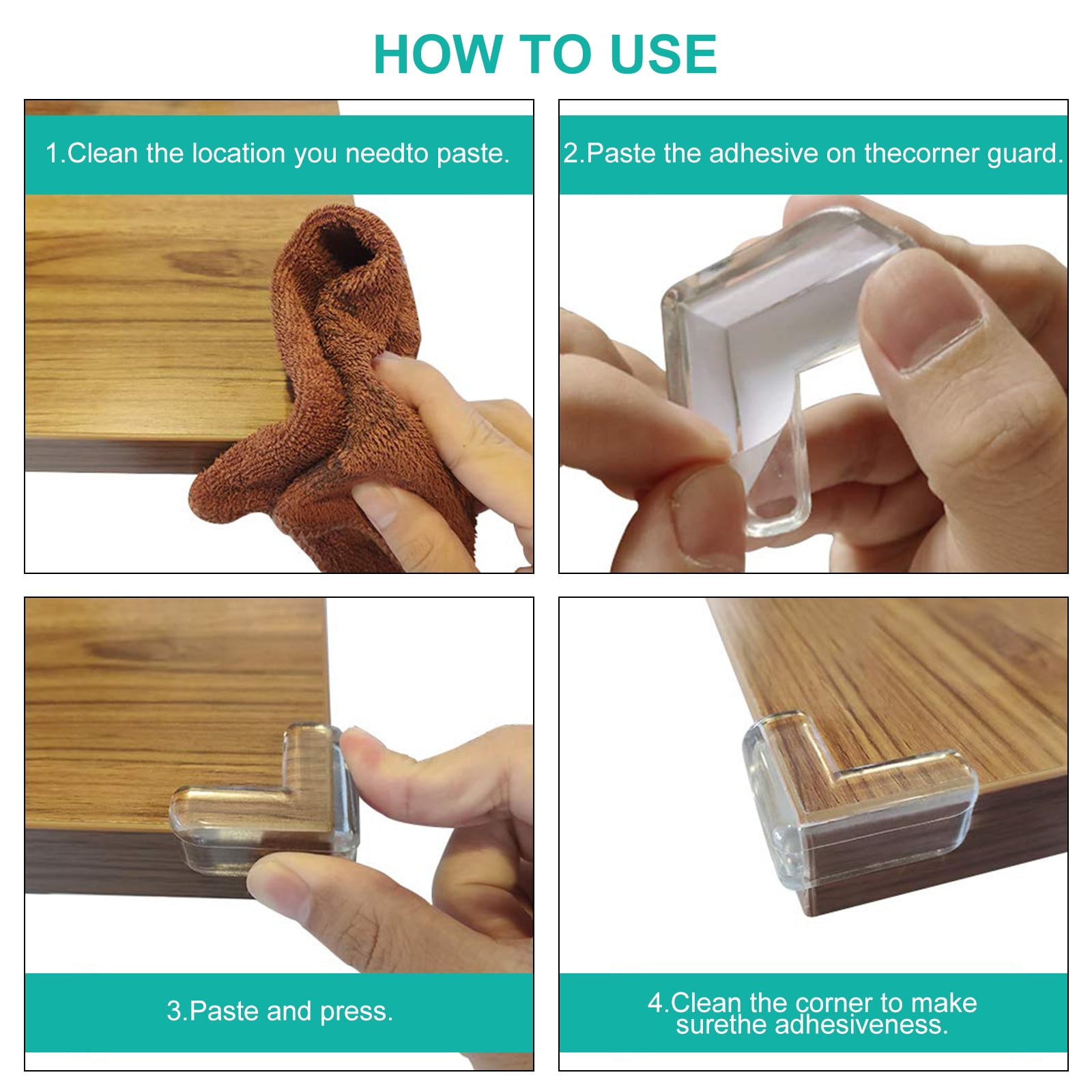 HOW TO USE

1.Clean the location you needto paste.

2.Paste the adhesive on thecorner guard.

3.Paste and press.

4.Clean the corner to make surethe adhesiveness.