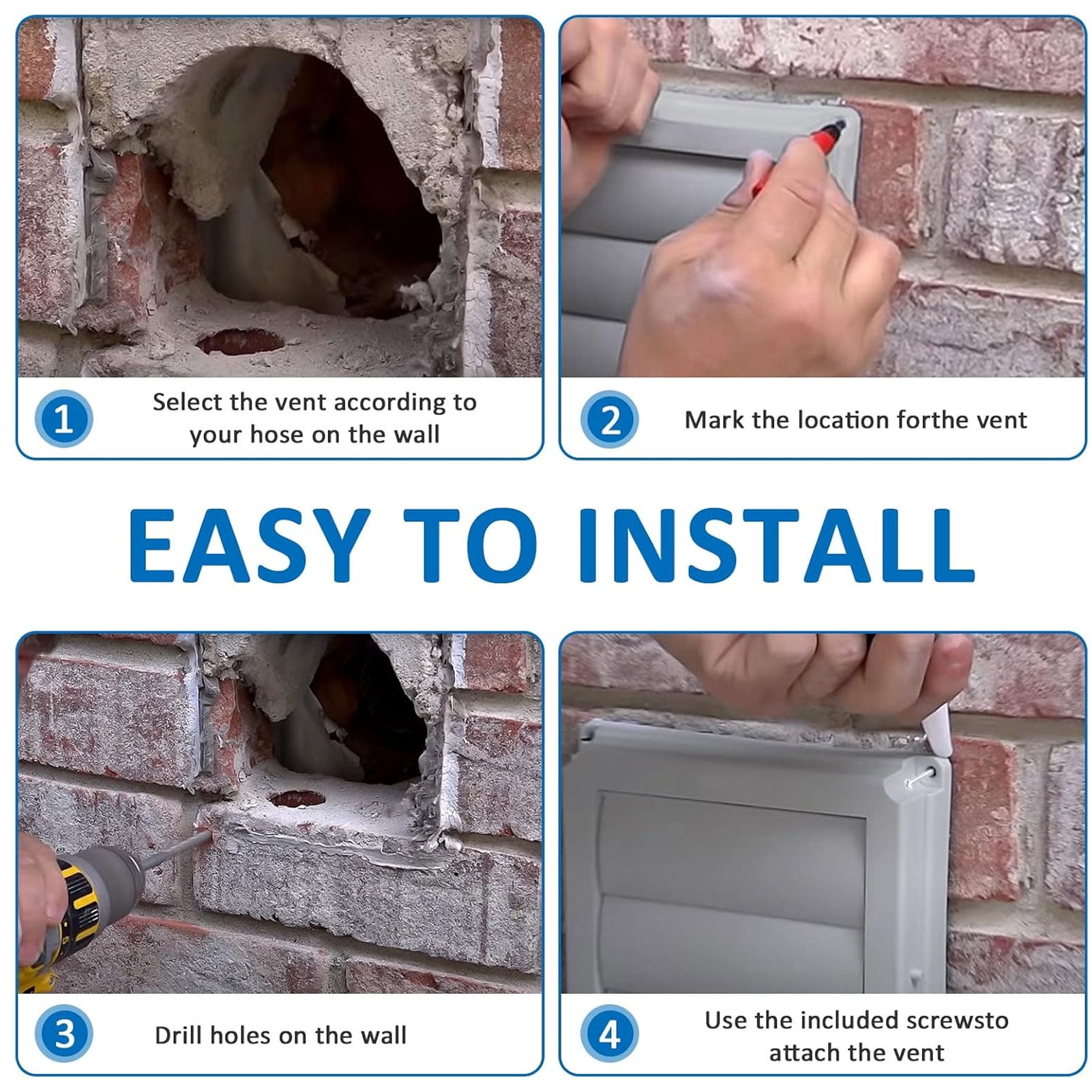 1 Select the vent according to your hose on the wall

2 Mark the location forthe vent

EASY TO INSTALL

3 Drill holes on the wall

4 Use the included screwsto attach the vent