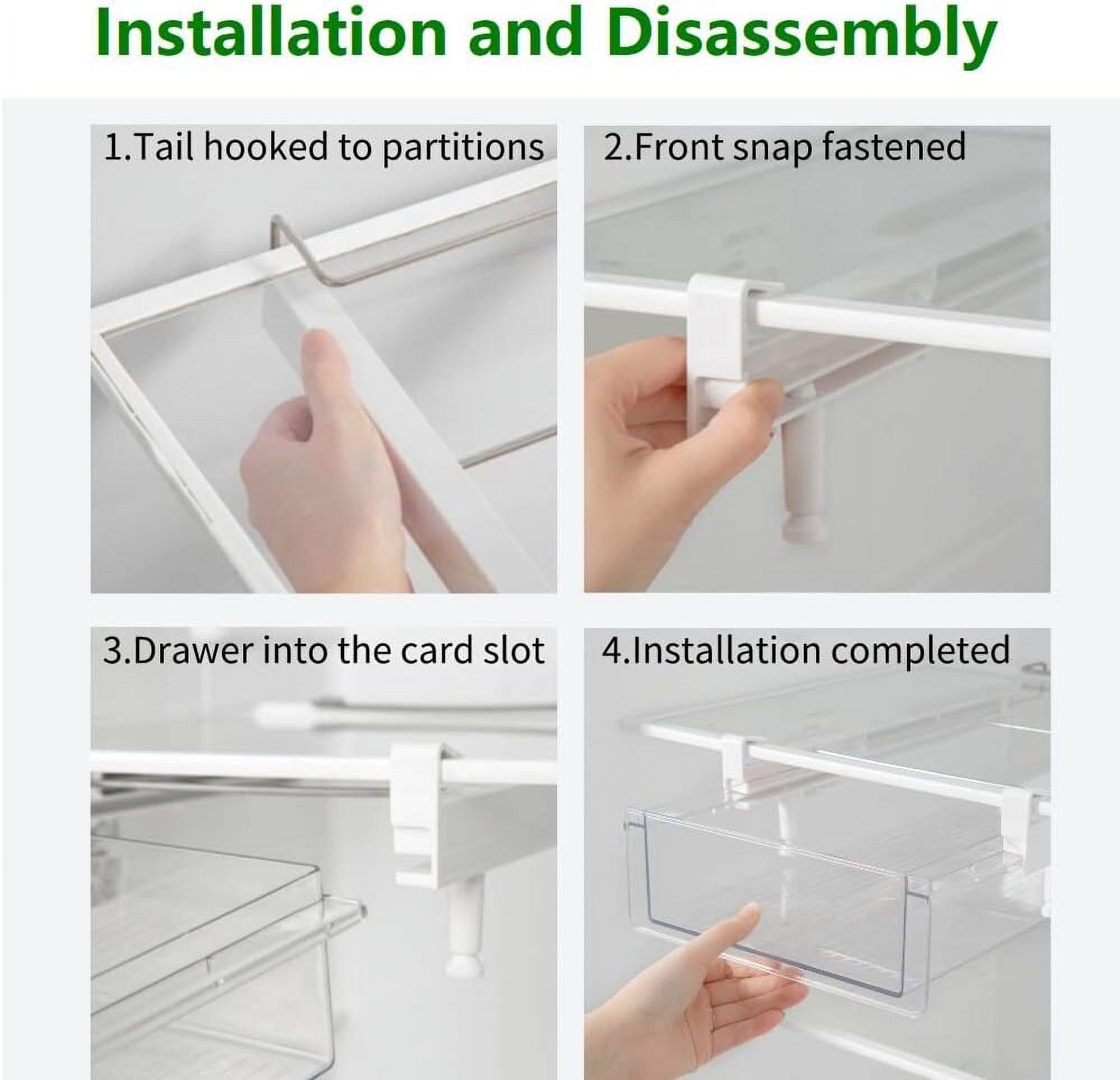 Installation and Disassembly

1.Tail hooked to partitions

2.Front snap fastened

3.Drawer into the card slot

4.Installation completed