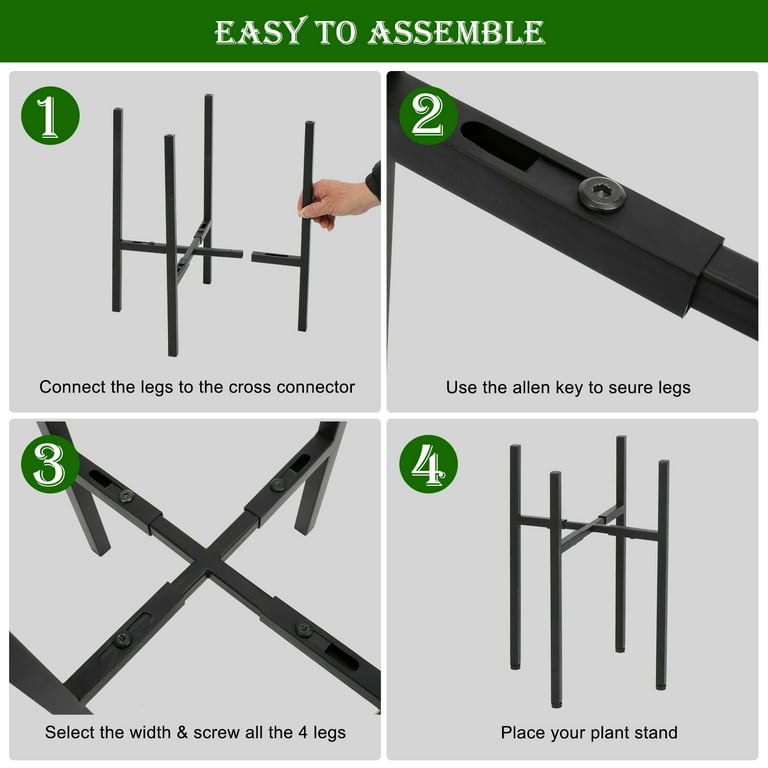 EASY TO ASSEMBLE

1

Connect the legs to the cross connector

2

Use the allen key to seure legs

3

Select the width & screw all the 4 legs

4

Place your plant stand