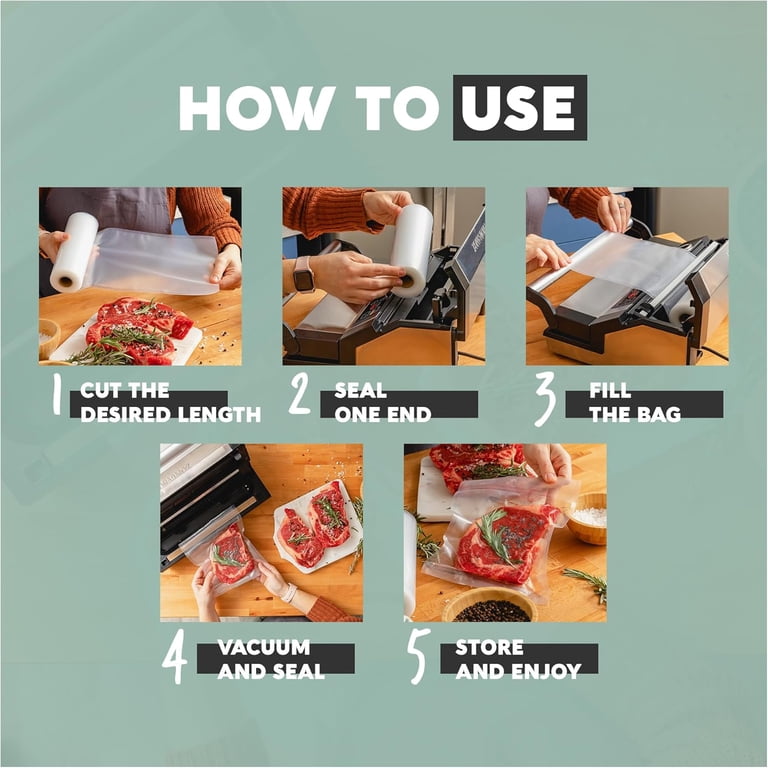 HOW TO USE

1 CUT THE DESIRED LENGTH

2 SEAL ONE END

3 FILL THE BAG

4 VACUUM AND SEAL

5 STORE AND ENJOY