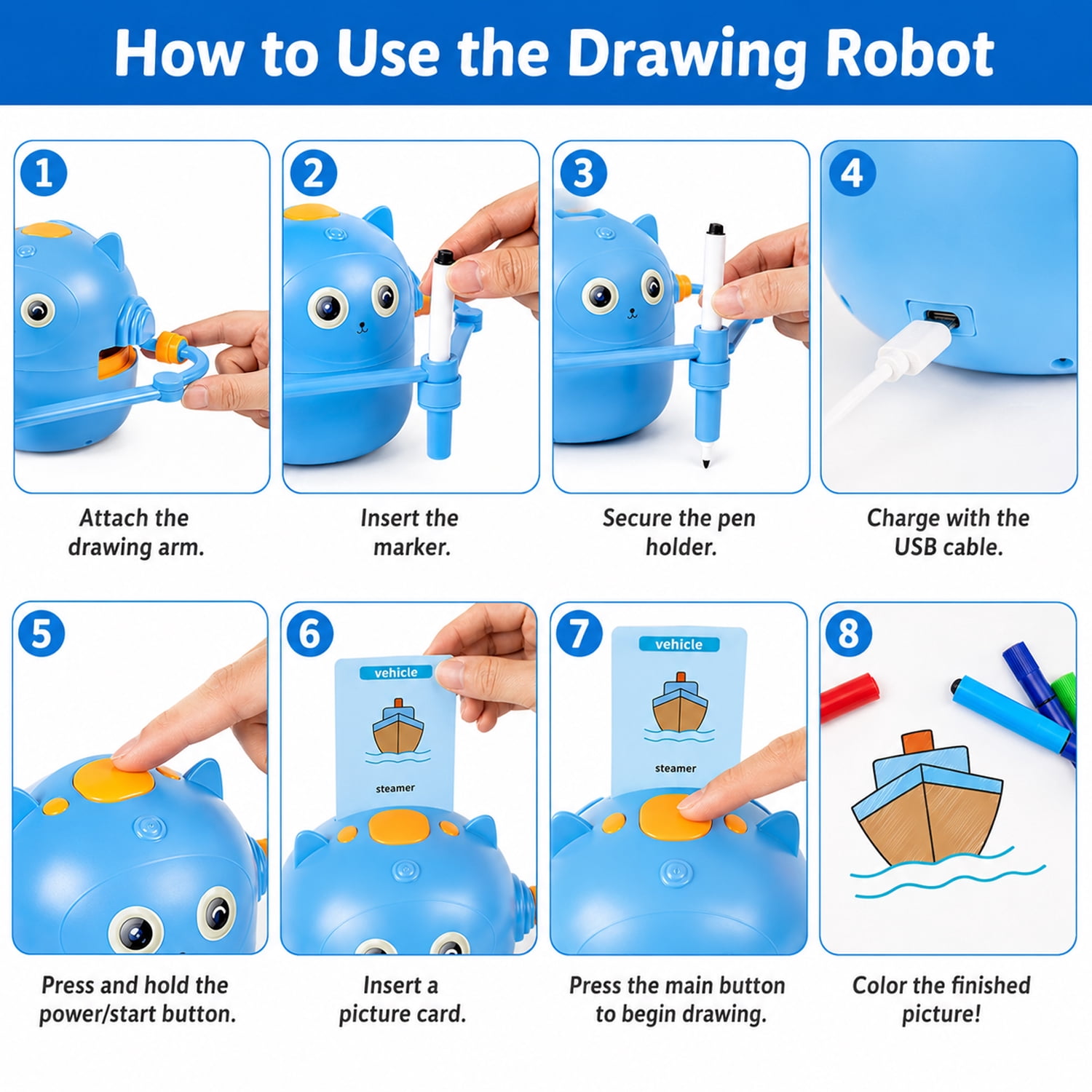 How to Use the Drawing Robot

1

Attach the drawing arm.

2

Insert the marker.

3

Secure the pen holder.

4

Charge with the USB cable.

5

Press and hold the power/start button.

6

vehicle

steamer

Insert a picture card.

7

vehicle

steamer

Press the main button to begin drawing.

8

Color the finished picture!