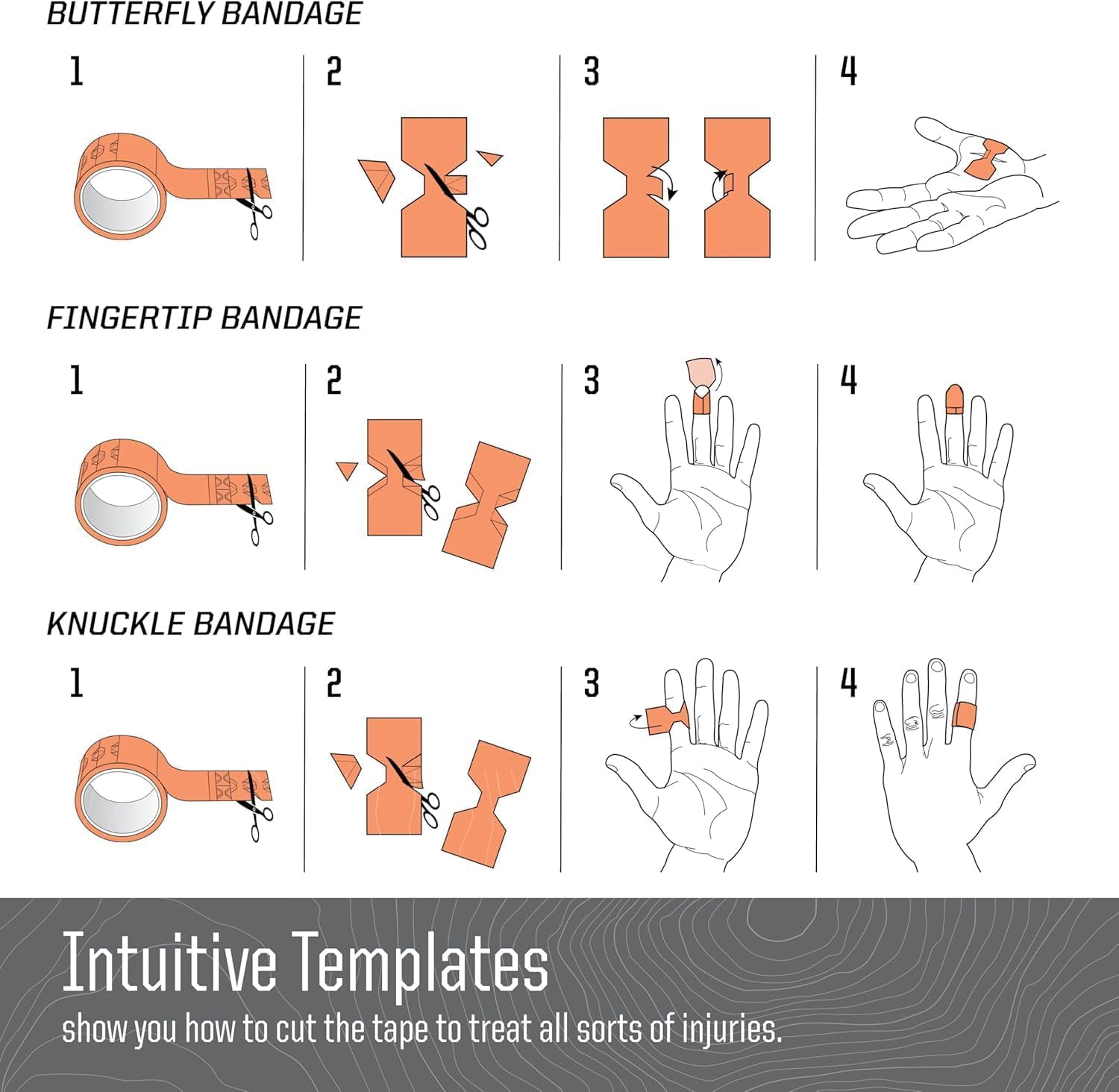 BUTTERFLY BANDAGE

1

2

3

4

FINGERTIP BANDAGE

1

2

3

4

KNUCKLE BANDAGE

1

2

3

4

Intuitive Templates

show you how to cut the tape to treat all sorts of injuries.