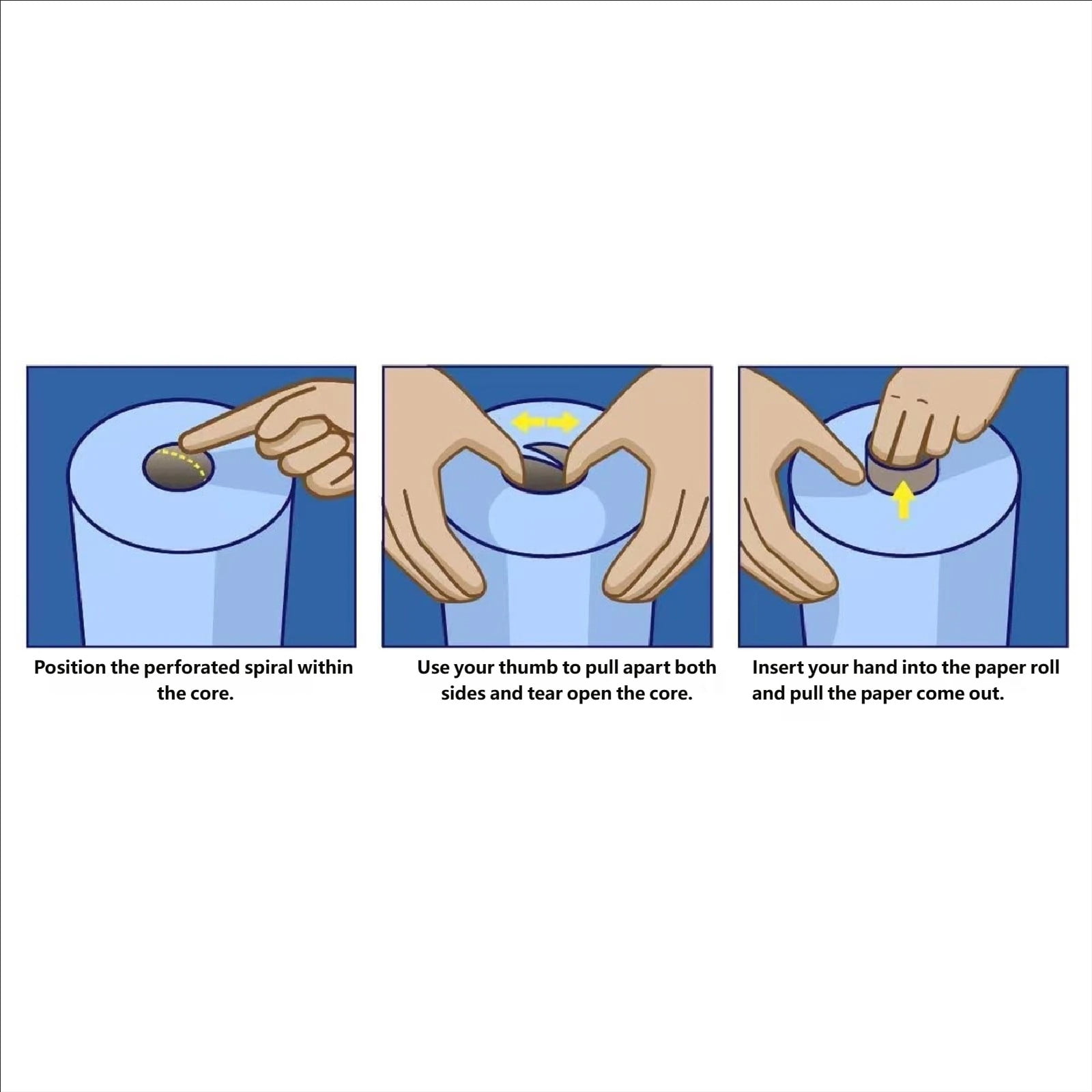 Position the perforated spiral within the core.

Use your thumb to pull apart both sides and tear open the core.

Insert your hand into the paper roll and pull the paper come out.