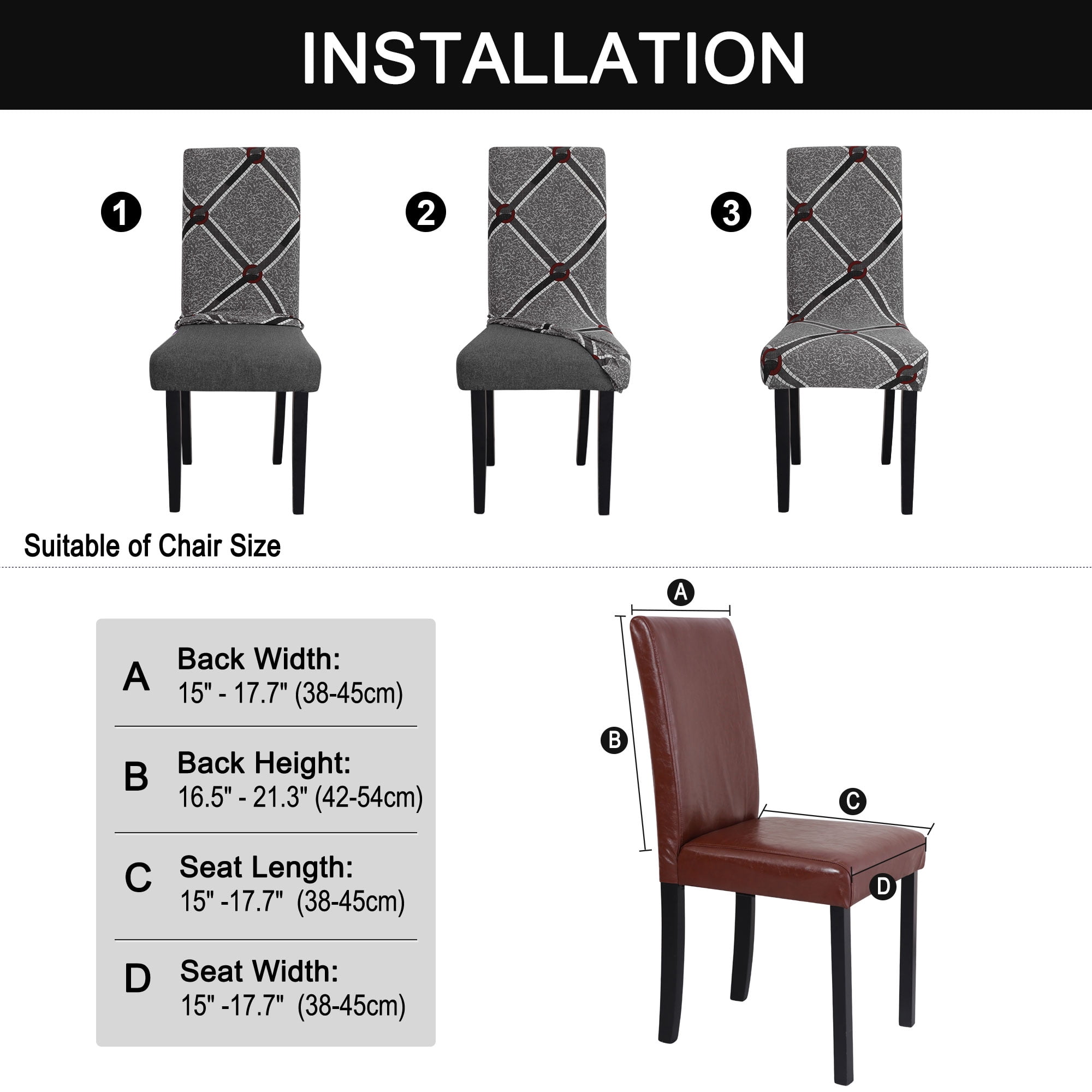 INSTALLATION

1

2

3

Suitable of Chair Size

A Back Width:
15" - 17.7" (38-45cm)

B Back Height:
16.5" - 21.3" (42-54cm)

C Seat Length:
15" -17.7" (38-45cm)

D Seat Width:
15" -17.7" (38-45cm)

A

B

C

D