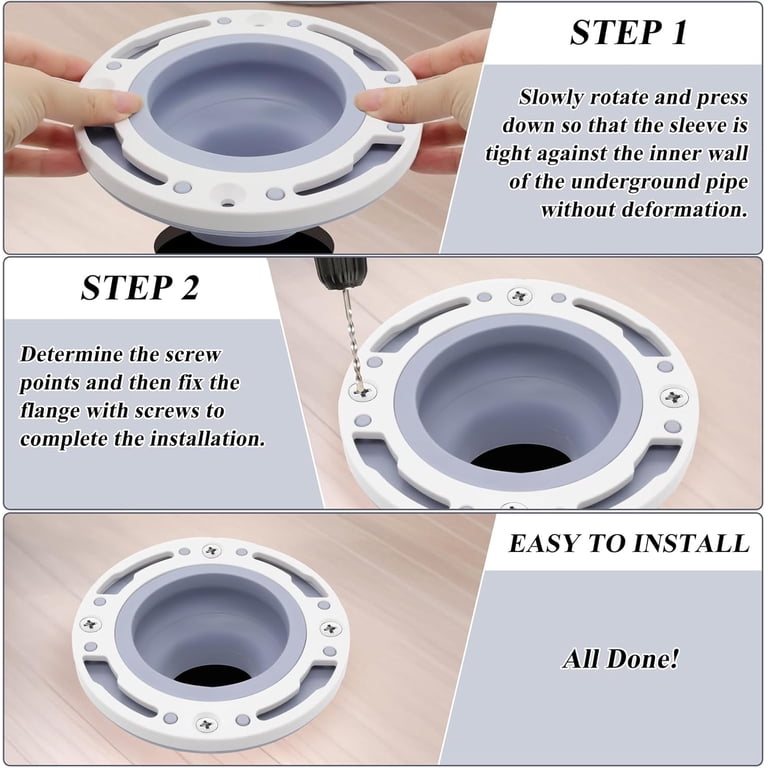 STEP 1

Slowly rotate and press down so that the sleeve is tight against the inner wall of the underground pipe without deformation.

STEP 2

Determine the screw points and then fix the flange with screws to complete the installation.

EASY TO INSTALL

All Done!