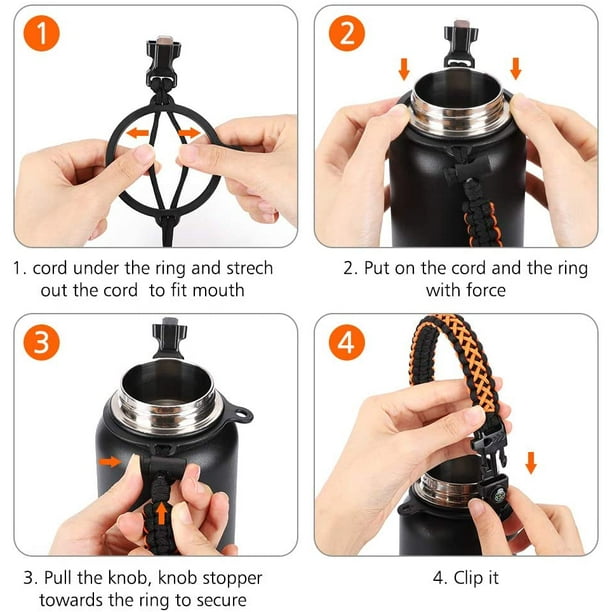 1

1. cord under the ring and strech out the cord  to fit mouth

2

2. Put on the cord and the ring with force

3

3. Pull the knob, knob stopper towards the ring to secure

4

4. Clip it