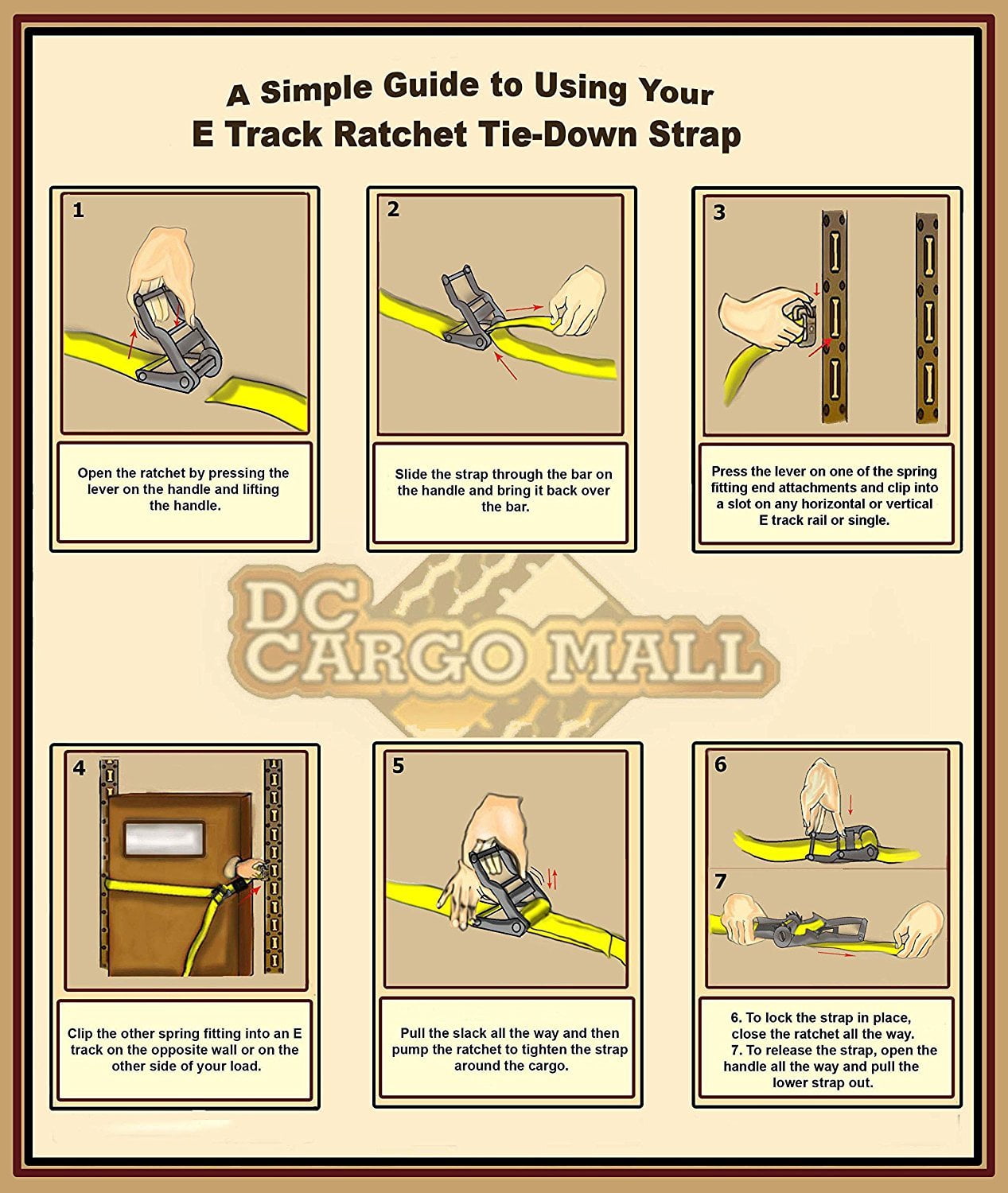 A Simple Guide to Using Your
E Track Ratchet Tie-Down Strap

1

Open the ratchet by pressing the lever on the handle and lifting the handle.

2

Slide the strap through the bar on the handle and bring it back over the bar.

3

Press the lever on one of the spring fitting end attachments and clip into a slot on any horizontal or vertical E track rail or single.

DC CARGO MALL

4

Clip the other spring fitting into an E track on the opposite wall or on the other side of your load.

5

Pull the slack all the way and then pump the ratchet to tighten the strap around the cargo.

6

7

6. To lock the strap in place, close the ratchet all the way.
7. To release the strap, open the handle all the way and pull the lower strap out.