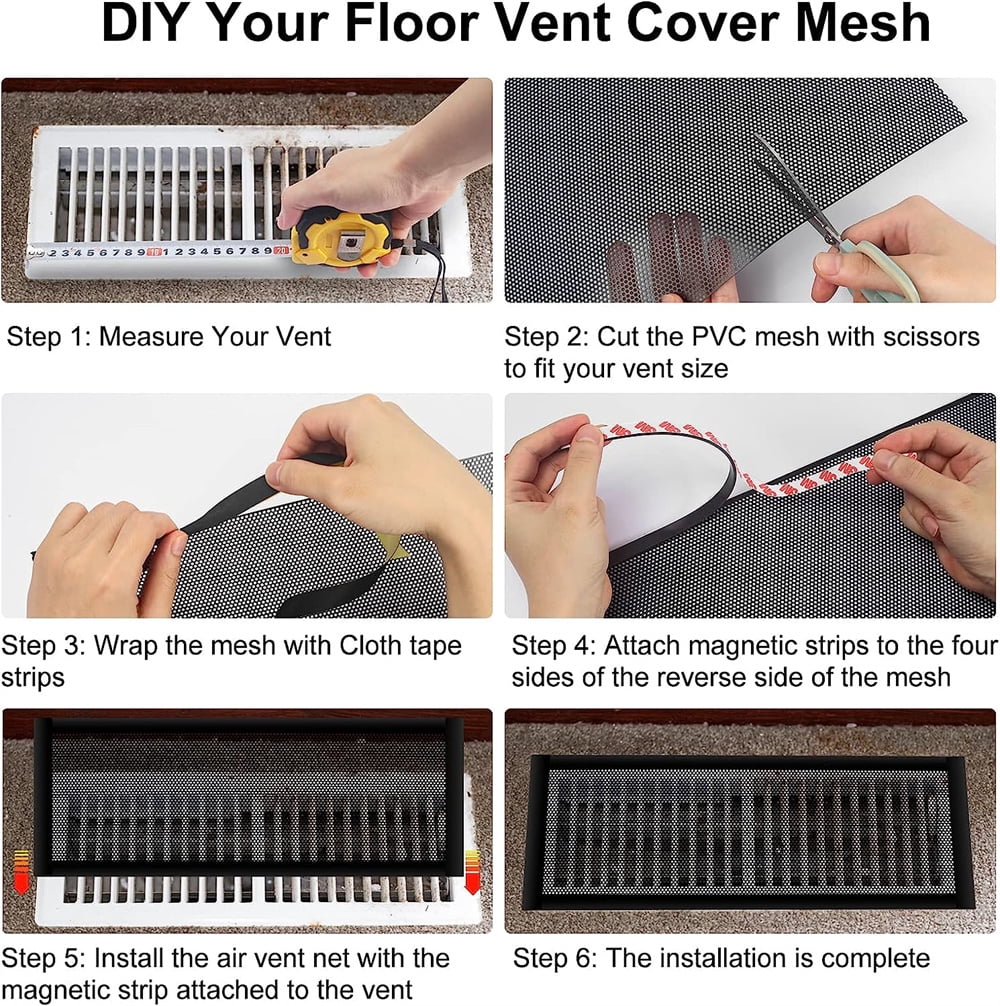 DIY Your Floor Vent Cover Mesh

Step 1: Measure Your Vent

Step 2: Cut the PVC mesh with scissors to fit your vent size

Step 3: Wrap the mesh with Cloth tape strips

Step 4: Attach magnetic strips to the four sides of the reverse side of the mesh

Step 5: Install the air vent net with the magnetic strip attached to the vent

Step 6: The installation is complete