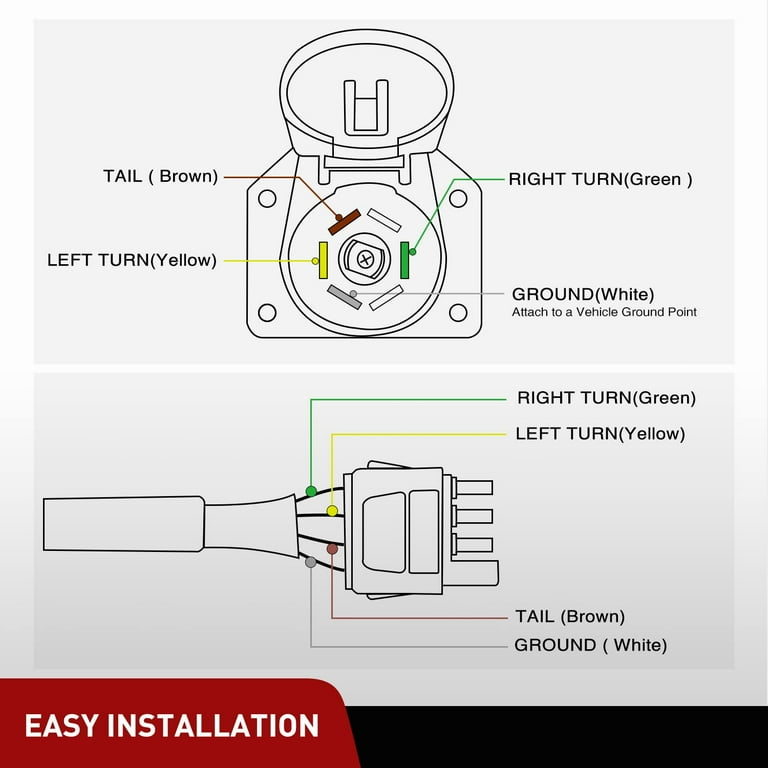 TAIL ( Brown)

RIGHT TURN(Green )

LEFT TURN(Yellow)

GROUND(White)
Attach to a Vehicle Ground Point

RIGHT TURN(Green)

LEFT TURN(Yellow)

TAIL (Brown)

GROUND ( White)

EASY INSTALLATION