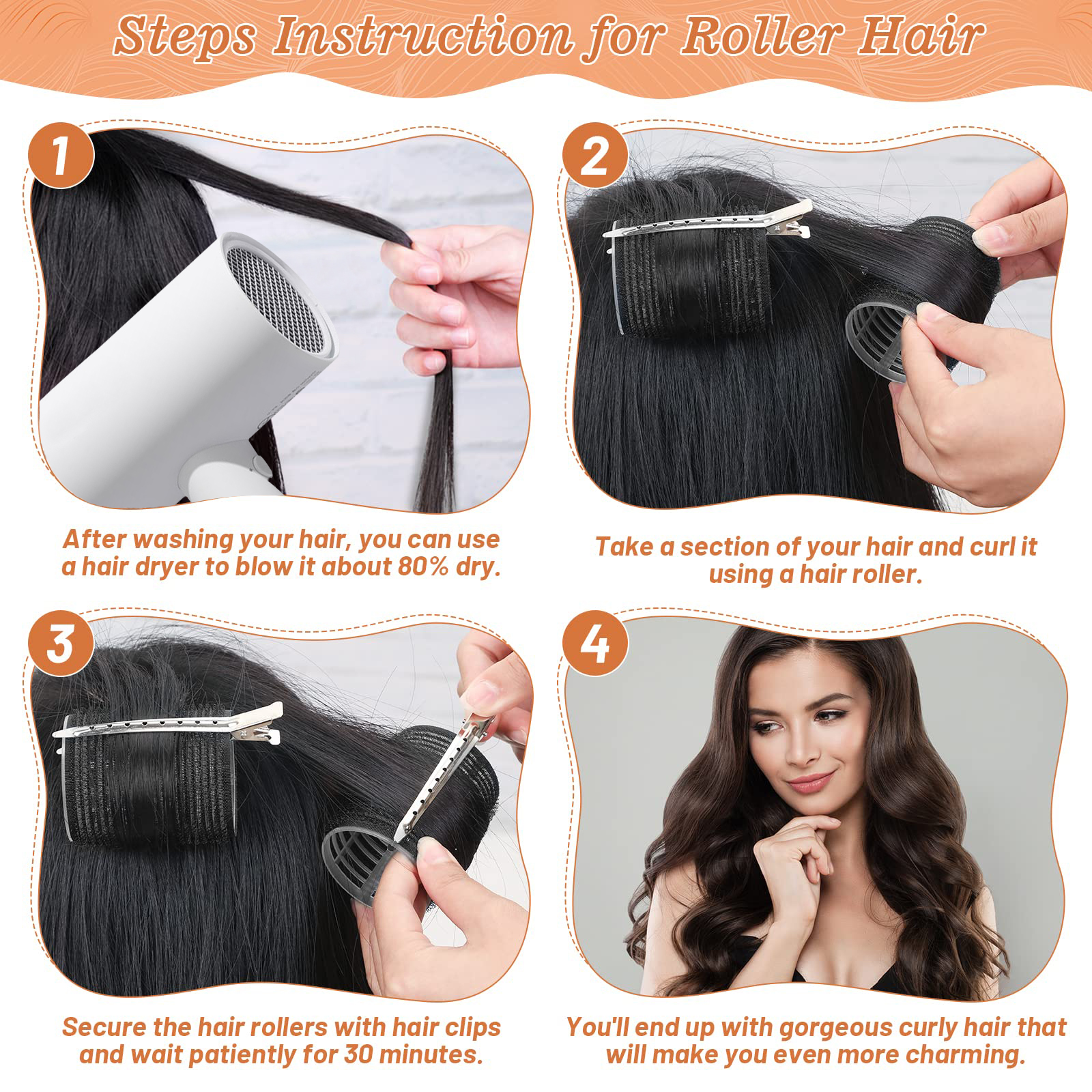 Steps Instruction for Roller Hair

1

After washing your hair, you can use a hair dryer to blow it about 80% dry.

2

Take a section of your hair and curl it using a hair roller.

3

Secure the hair rollers with hair clips and wait patiently for 30 minutes.

4

You'll end up with gorgeous curly hair that will make you even more charming.