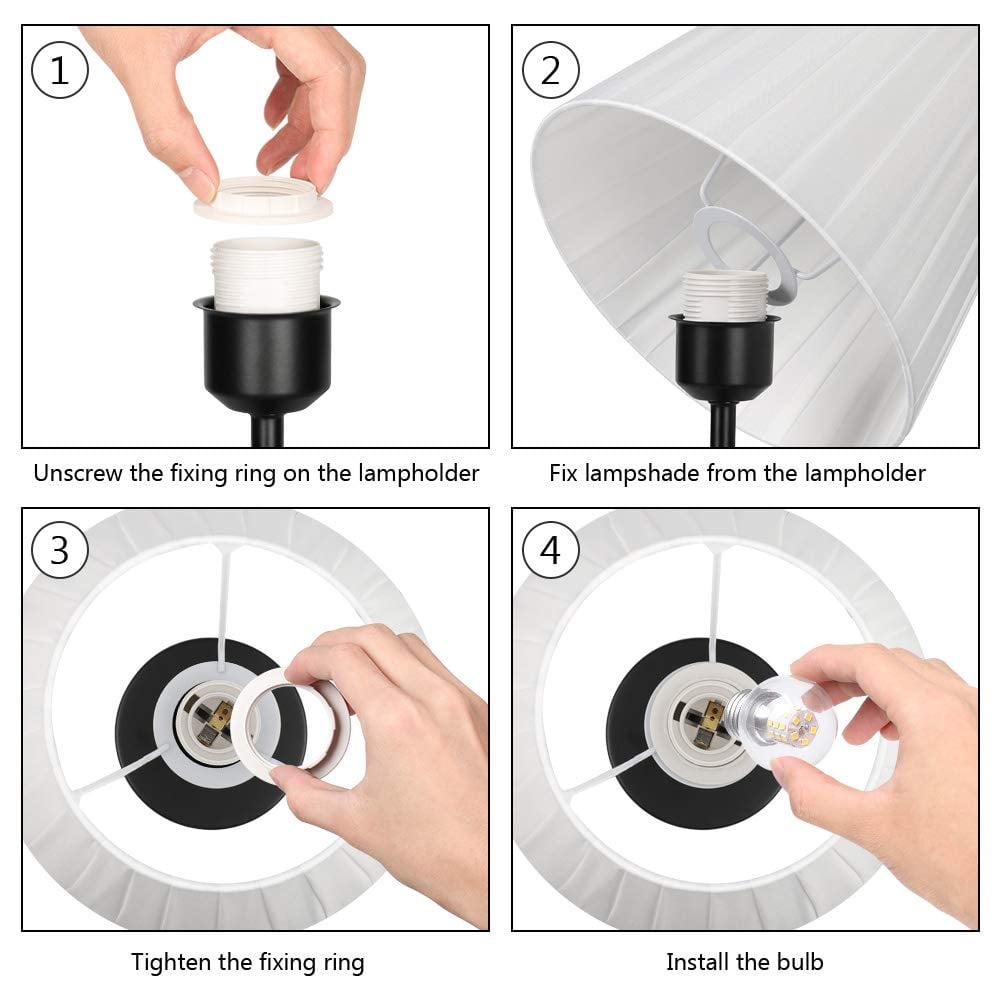 1

Unscrew the fixing ring on the lampholder

2

Fix lampshade from the lampholder

3

Tighten the fixing ring

4

Install the bulb