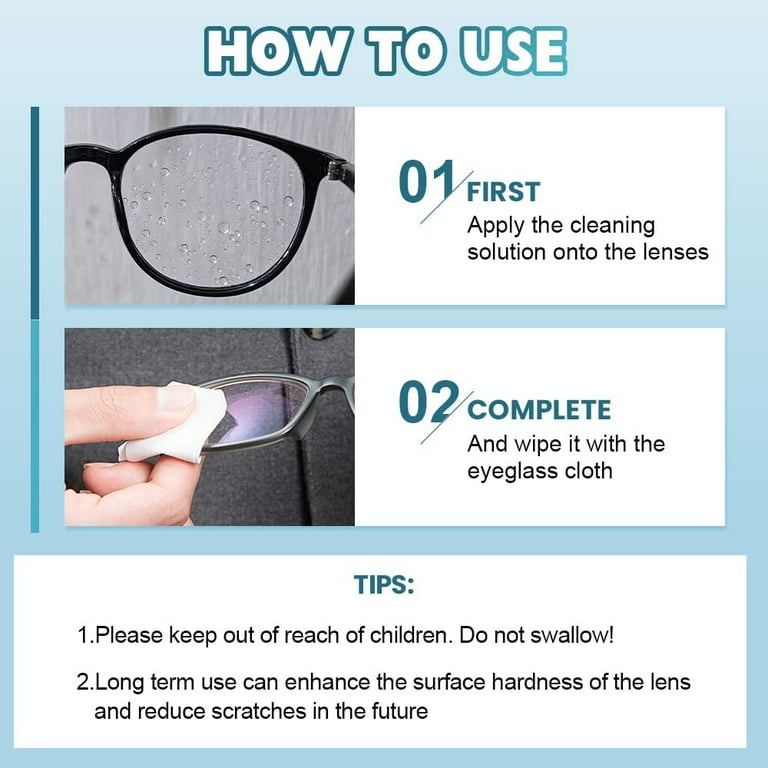 HOW TO USE

01 FIRST
Apply the cleaning solution onto the lenses

02 COMPLETE
And wipe it with the eyeglass cloth

TIPS:

1.Please keep out of reach of children. Do not swallow!

2.Long term use can enhance the surface hardness of the lens and reduce scratches in the future