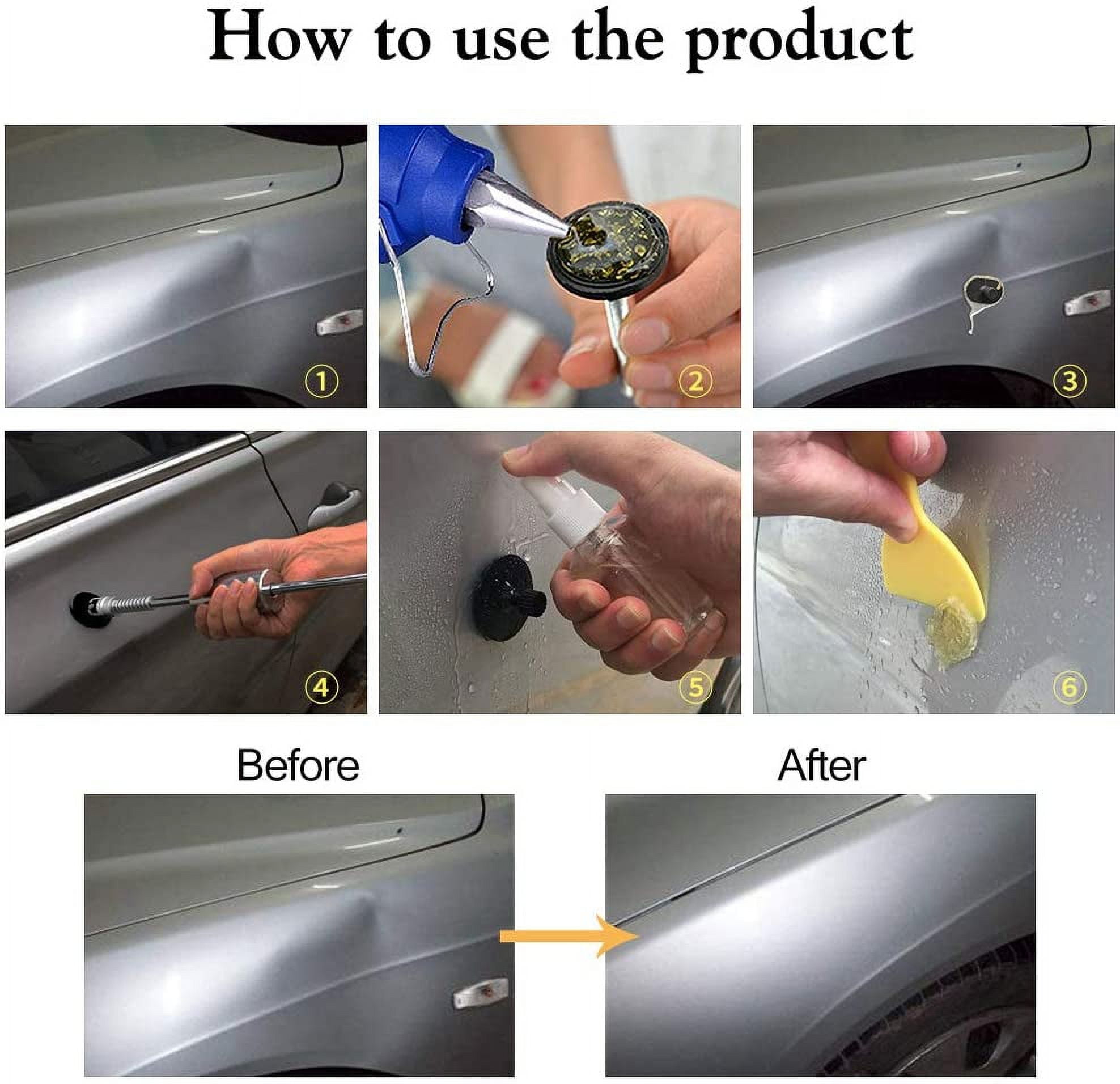 How to use the product

①

②

③

④

⑤

⑥

Before

After