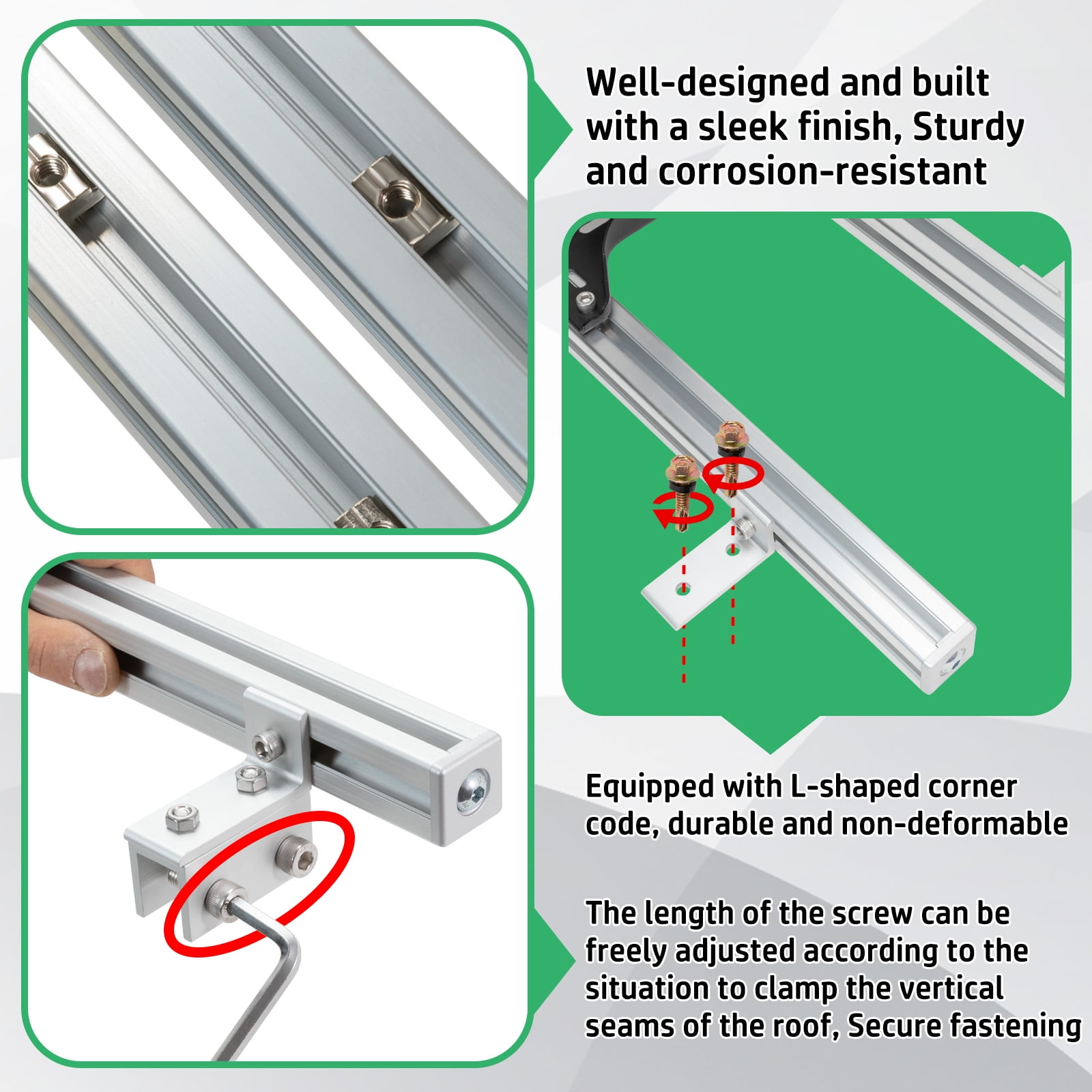 Well-designed and built with a sleek finish, Sturdy and corrosion-resistant

Equipped with L-shaped corner code, durable and non-deformable

The length of the screw can be freely adjusted according to the situation to clamp the vertical seams of the roof, Secure fastening