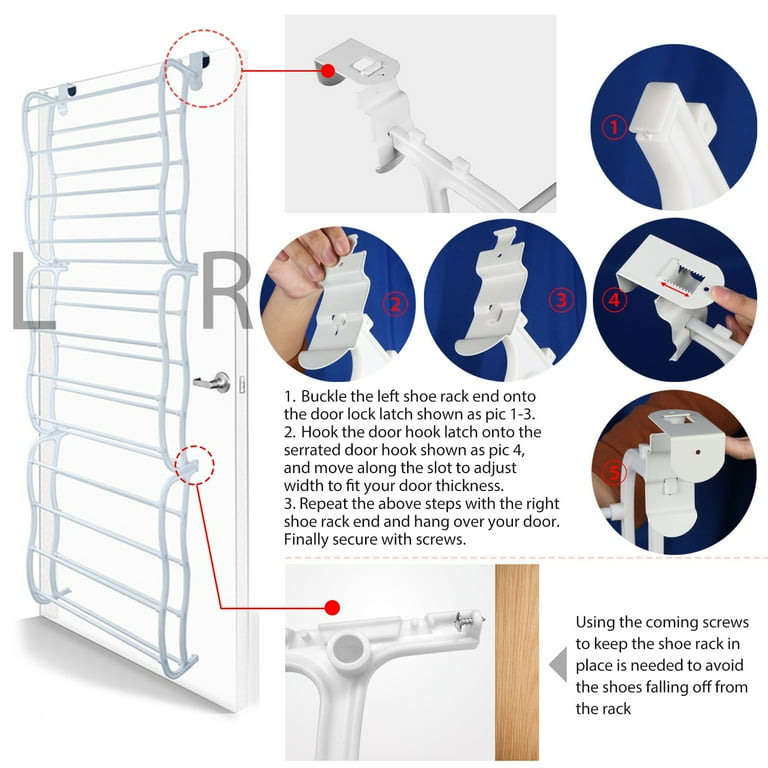 L R

①

②

③

④

⑤

1. Buckle the left shoe rack end onto the door lock latch shown as pic 1-3.
2. Hook the door hook latch onto the serrated door hook shown as pic 4, and move along the slot to adjust width to fit your door thickness.
3. Repeat the above steps with the right shoe rack end and hang over your door. Finally secure with screws.

Using the coming screws to keep the shoe rack in place is needed to avoid the shoes falling off from the rack