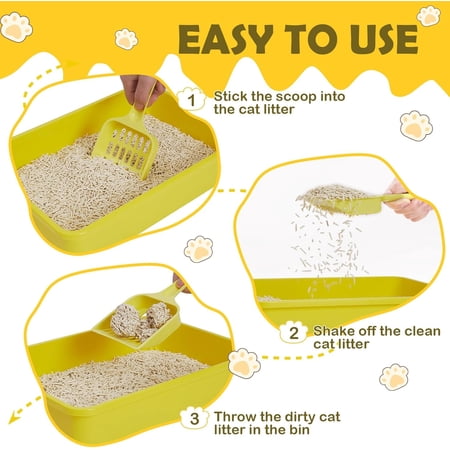 EASY TO USE

1 Stick the scoop into the cat litter

2 Shake off the clean cat litter

3 Throw the dirty cat litter in the bin