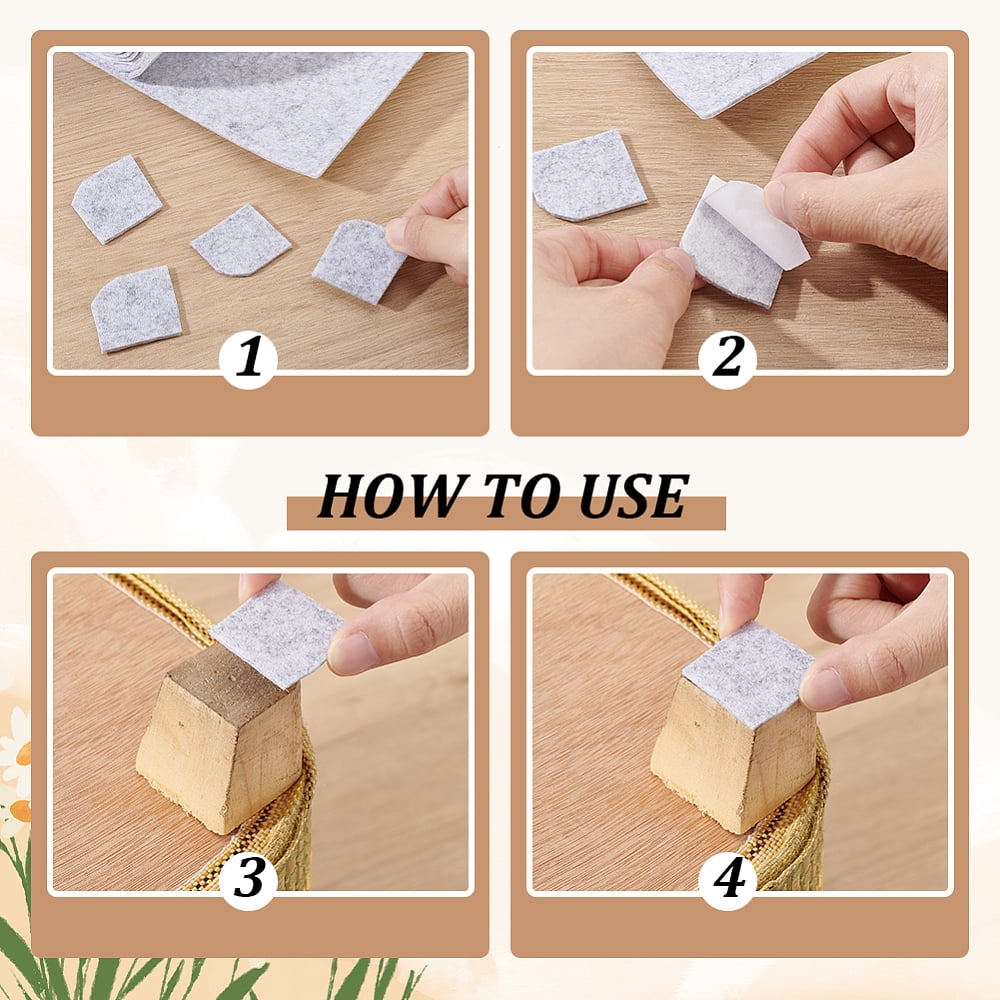 1

2

HOW TO USE

3

4