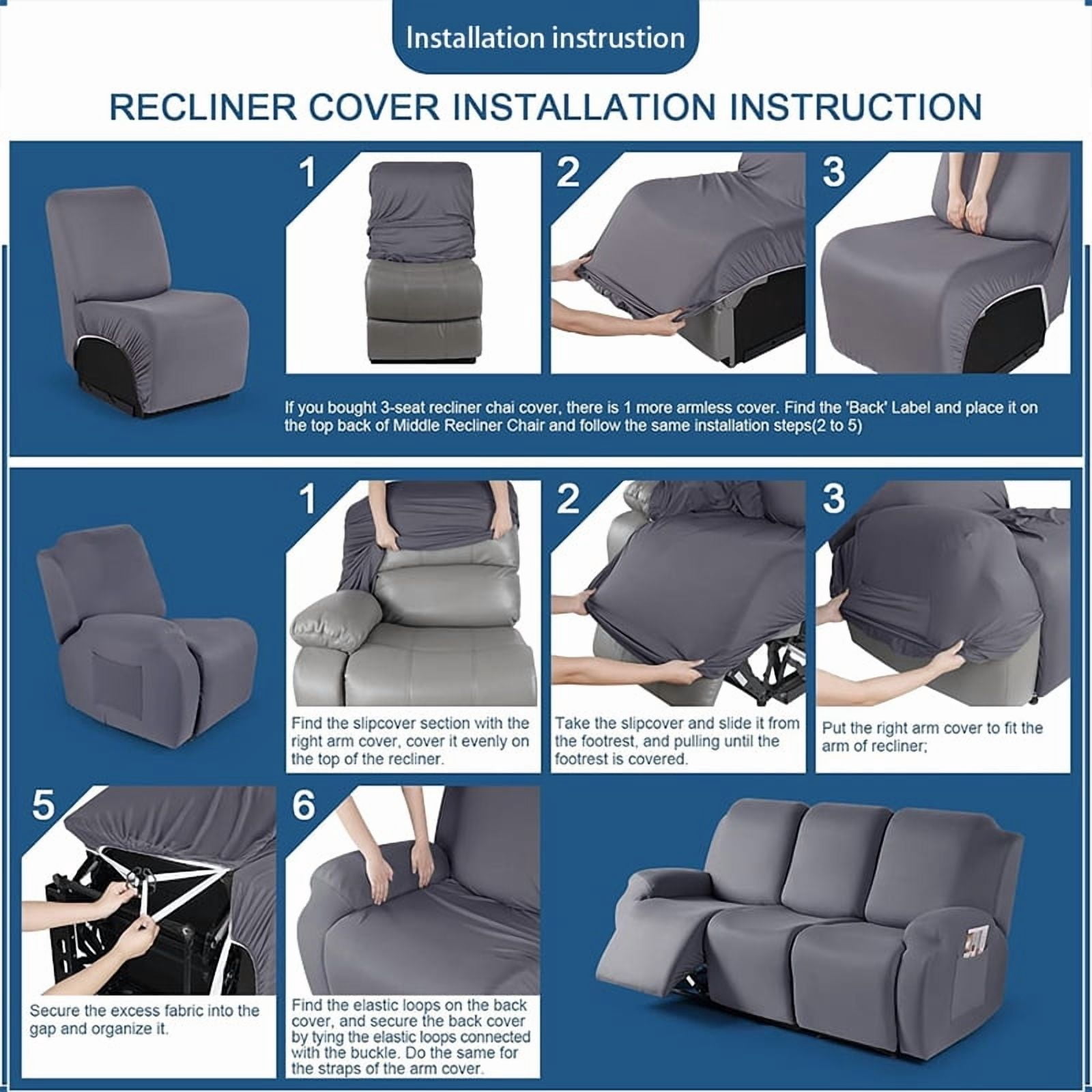 Installation instrustion

RECLINER COVER INSTALLATION INSTRUCTION

1

2

3

If you bought 3-seat recliner chai cover, there is 1 more armless cover. Find the 'Back' Label and place it on the top back of Middle Recliner Chair and follow the same installation steps(2 to 5)

1

Find the slipcover section with the right arm cover, cover it evenly on the top of the recliner.

2

Take the slipcover and slide it from the footrest, and pulling until the footrest is covered.

3

Put the right arm cover to fit the arm of recliner;

5

Secure the excess fabric into the gap and organize it.

6

Find the elastic loops on the back cover, and secure the back cover by tying the elastic loops connected with the buckle. Do the same for the straps of the arm cover.