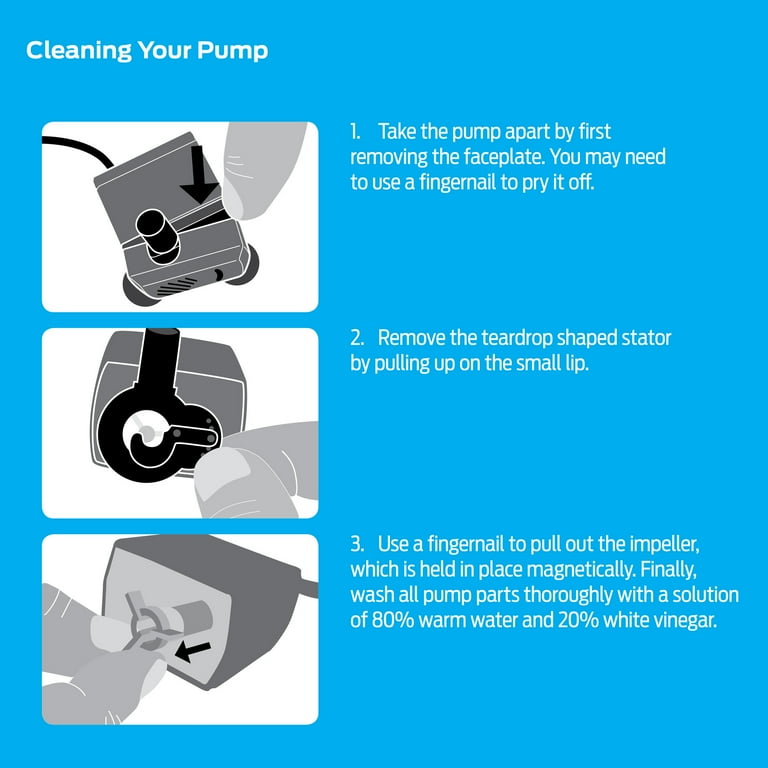 Cleaning Your Pump

1. Take the pump apart by first removing the faceplate. You may need to use a fingernail to pry it off.

2. Remove the teardrop shaped stator by pulling up on the small lip.

3. Use a fingernail to pull out the impeller, which is held in place magnetically. Finally, wash all pump parts thoroughly with a solution of 80% warm water and 20% white vinegar.