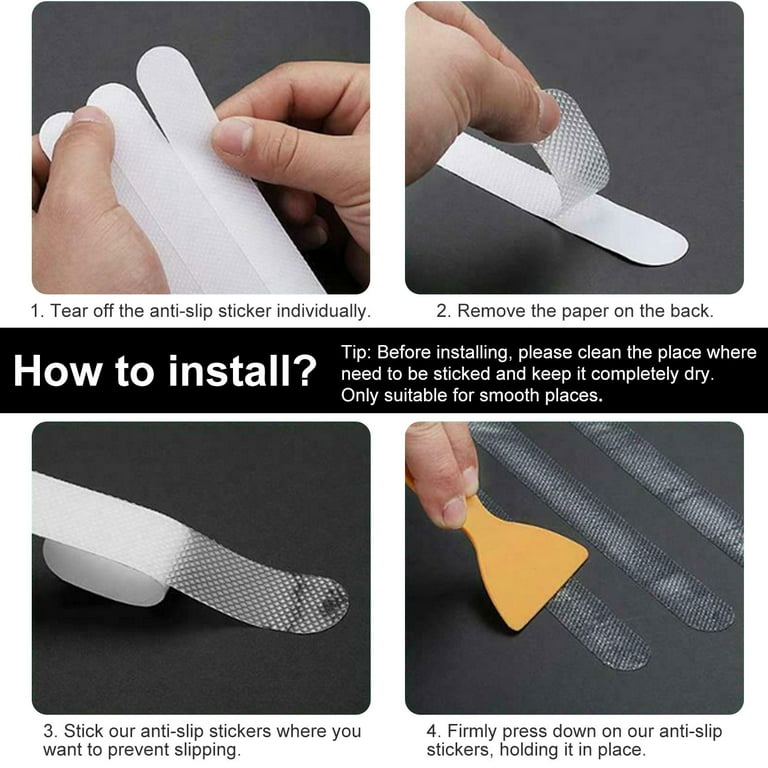 1. Tear off the anti-slip sticker individually.

2. Remove the paper on the back.

How to install?

Tip: Before installing, please clean the place where need to be sticked and keep it completely dry. Only suitable for smooth places.

3. Stick our anti-slip stickers where you want to prevent slipping.

4. Firmly press down on our anti-slip stickers, holding it in place.