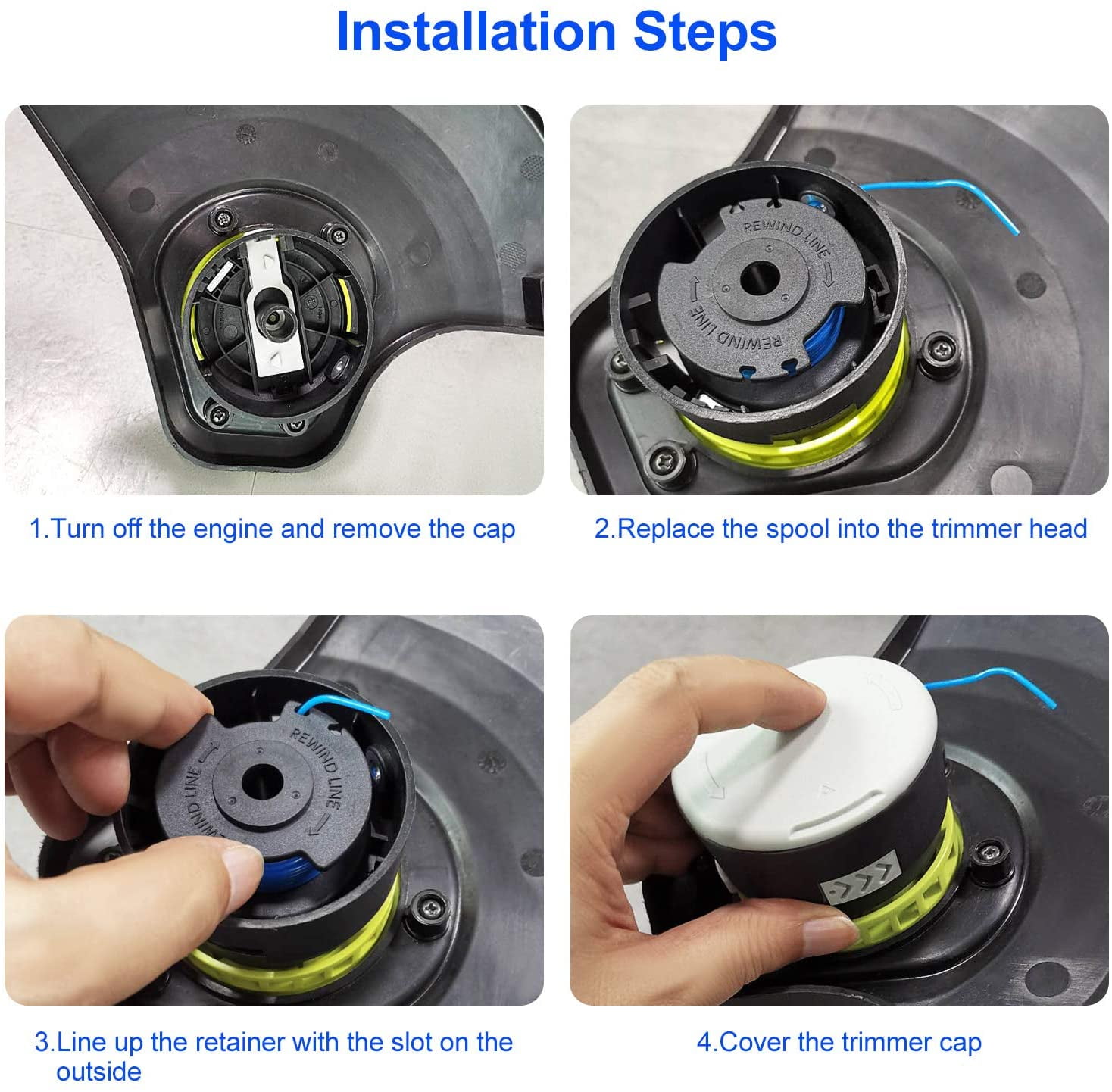 Installation Steps

REWIND LINE

REWIND LINE

1.Turn off the engine and remove the cap

2.Replace the spool into the trimmer head

REWIND LINE

REWIND LINE

3.Line up the retainer with the slot on the outside

4.Cover the trimmer cap