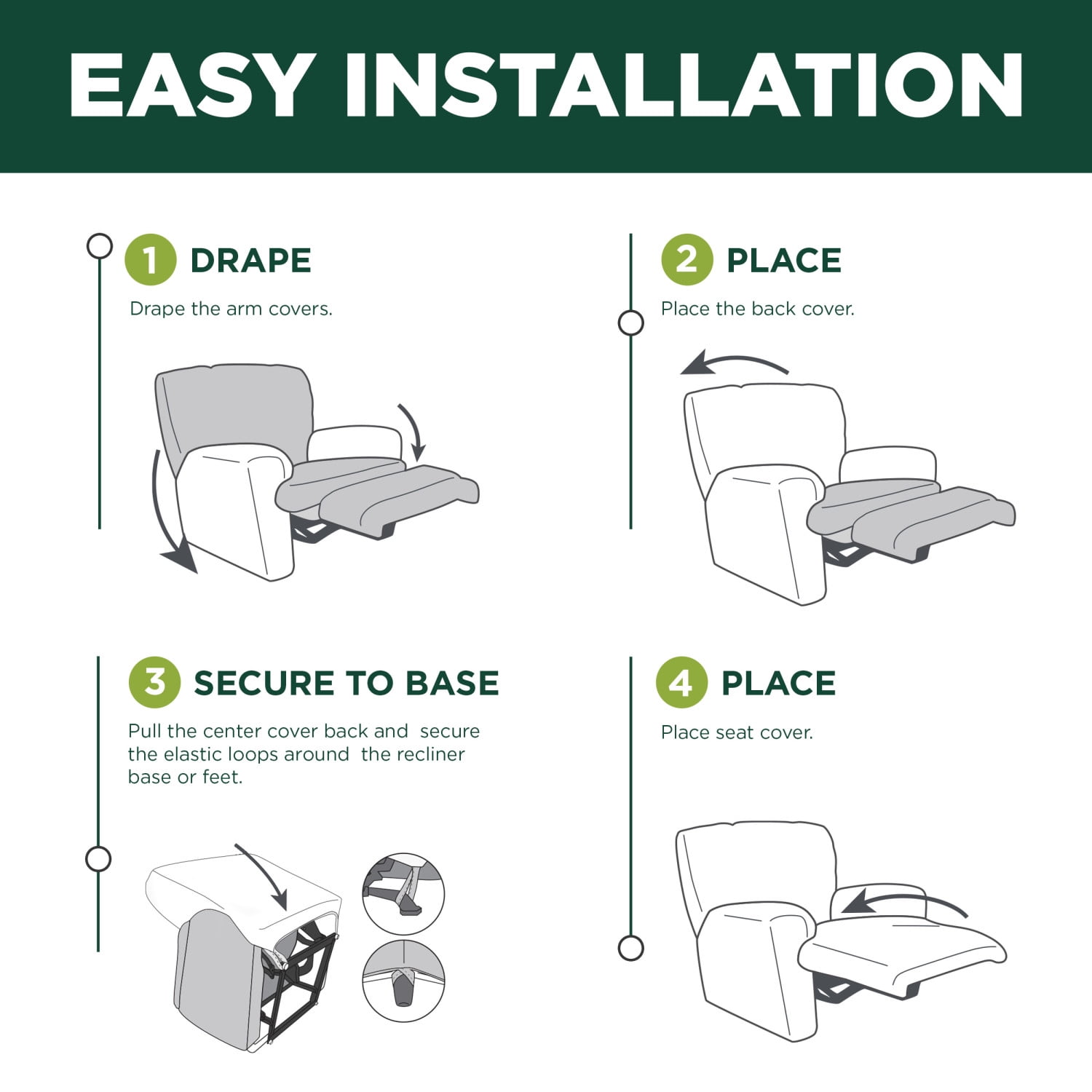 EASY INSTALLATION

1 DRAPE

Drape the arm covers.

2 PLACE

Place the back cover.

3 SECURE TO BASE

Pull the center cover back and secure the elastic loops around the recliner base or feet.

4 PLACE

Place seat cover.