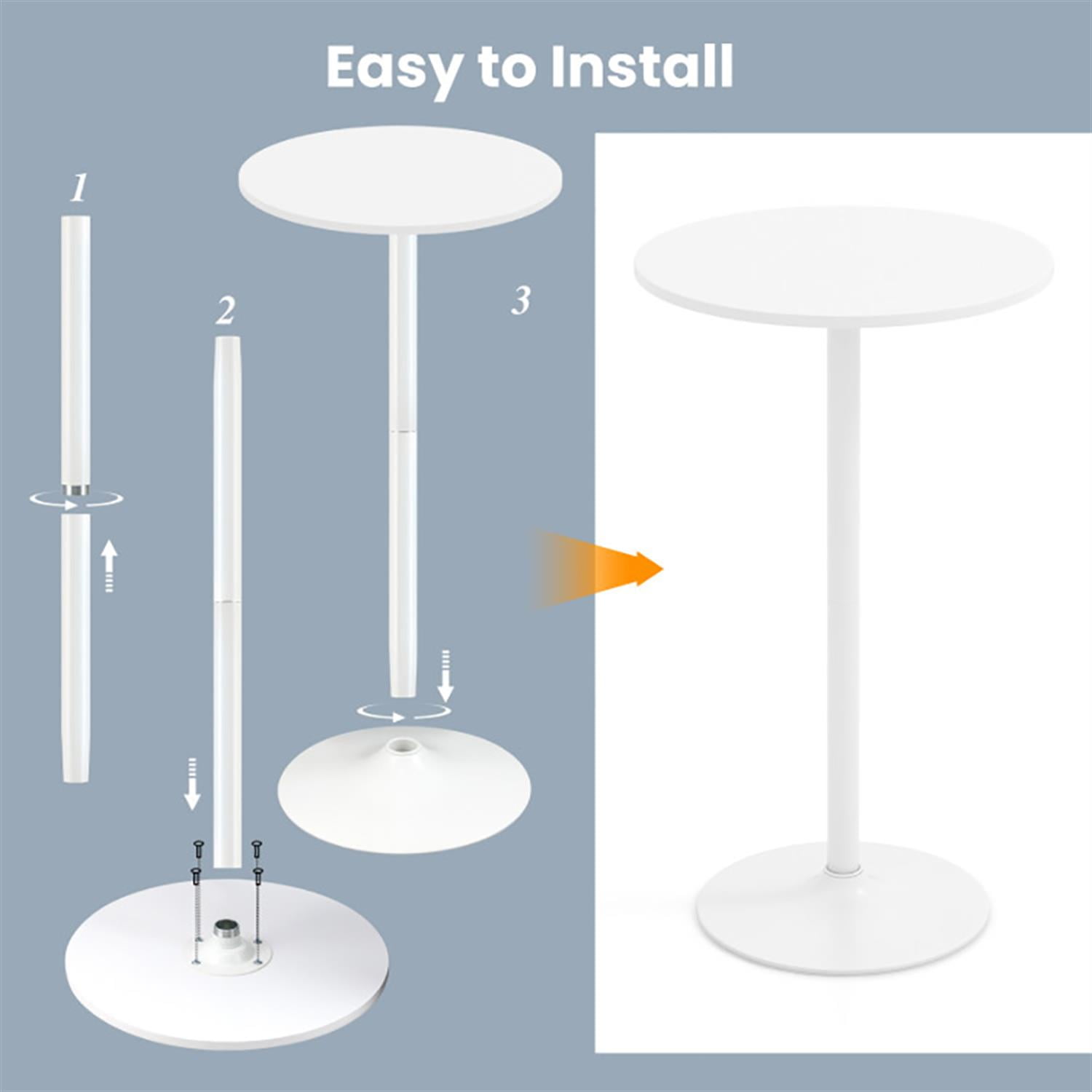 Easy to Install

1

2

3